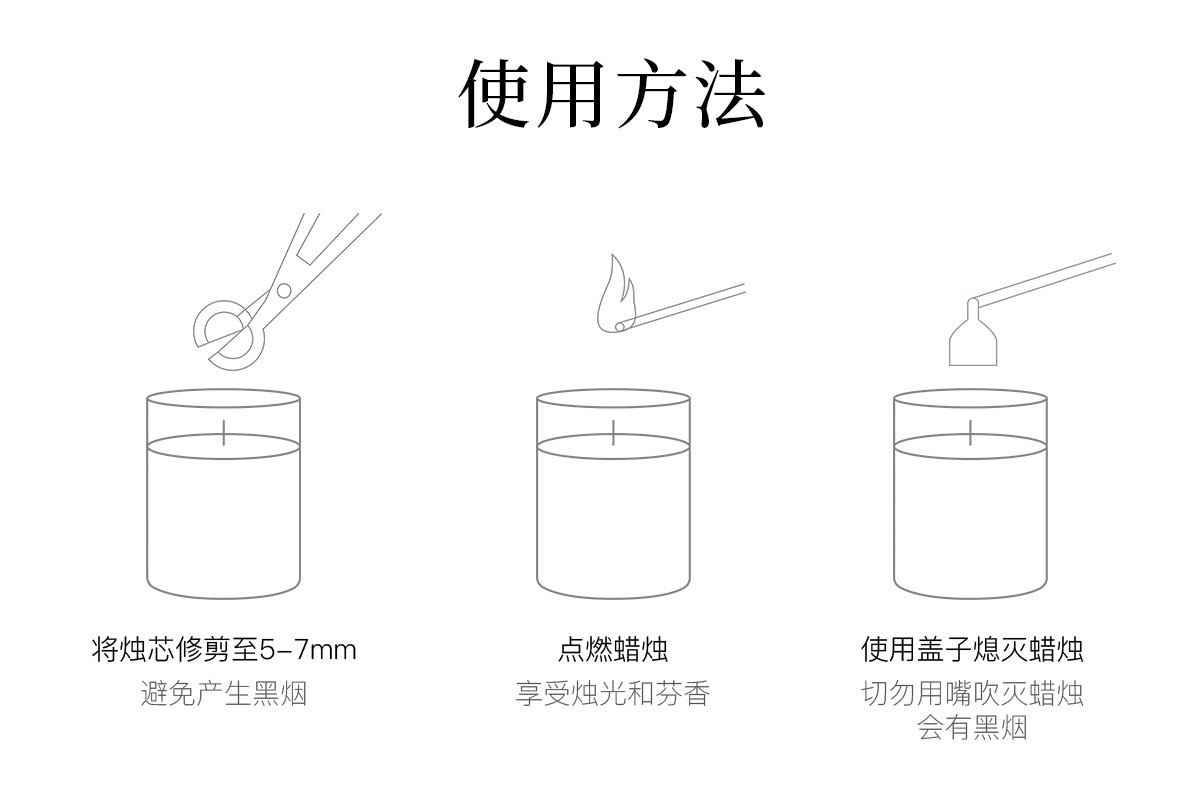 使用方法

将烛芯修剪至5-7mm
避免产生黑烟

点燃蜡烛
享受烛光和芬香

使用盖子熄灭蜡烛
切勿用嘴吹灭蜡烛
会有黑烟