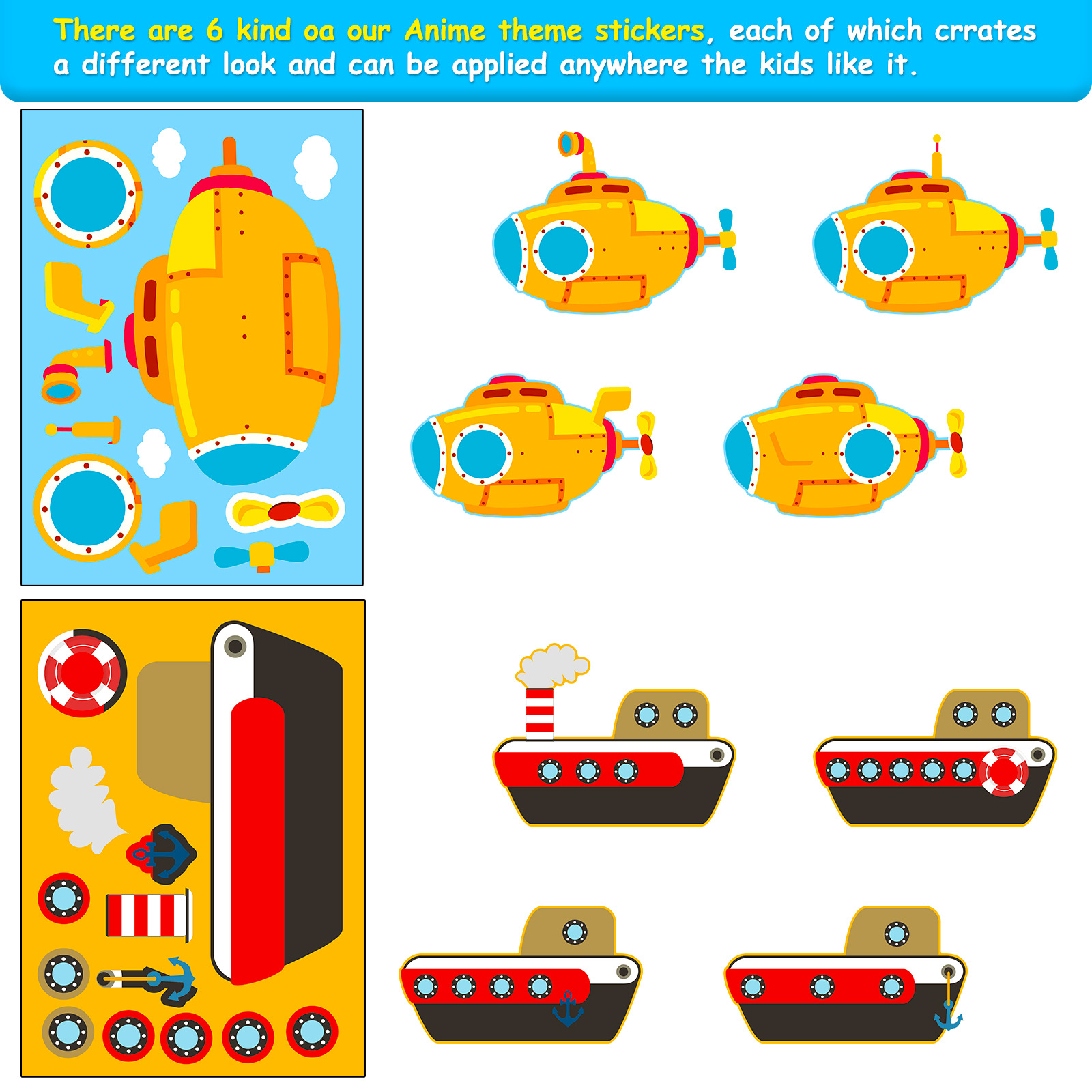 There are 6 kind oa our Anime theme stickers, each of which crrates a different look and can be applied anywhere the kids like it.