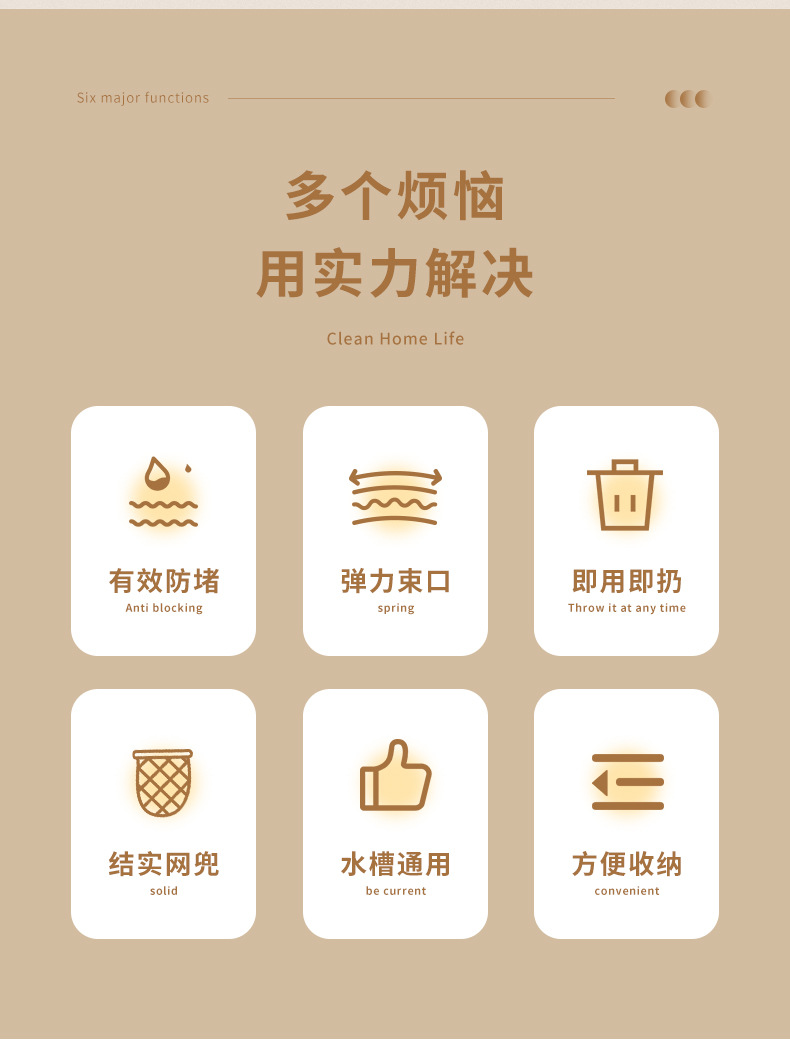 Six major functions

多个烦恼
用实力解决

Clean Home Life

有效防堵
Anti blocking

弹力束口
spring

即用即扔
Throw it at any time

结实网兜
solid

水槽通用
be current

方便收纳
convenient