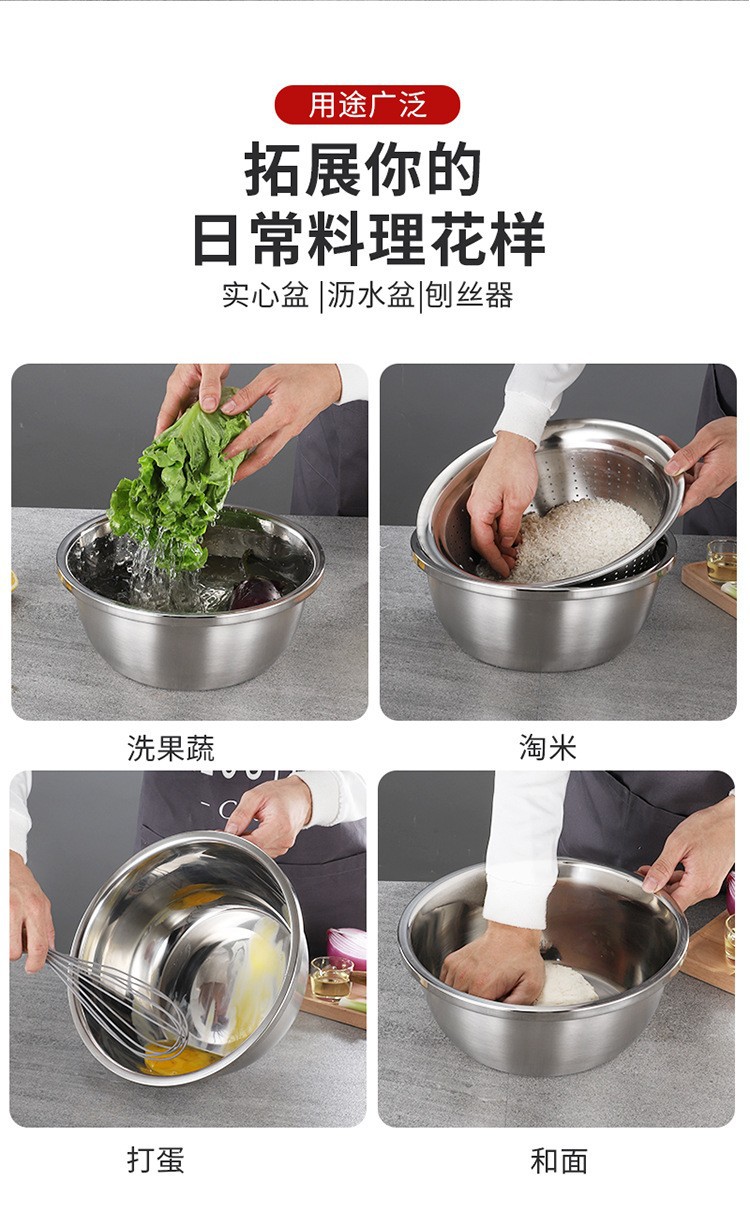 用途广泛

拓展你的
日常料理花样

实心盆 |沥水盆|刨丝器

洗果蔬

淘米

打蛋

和面