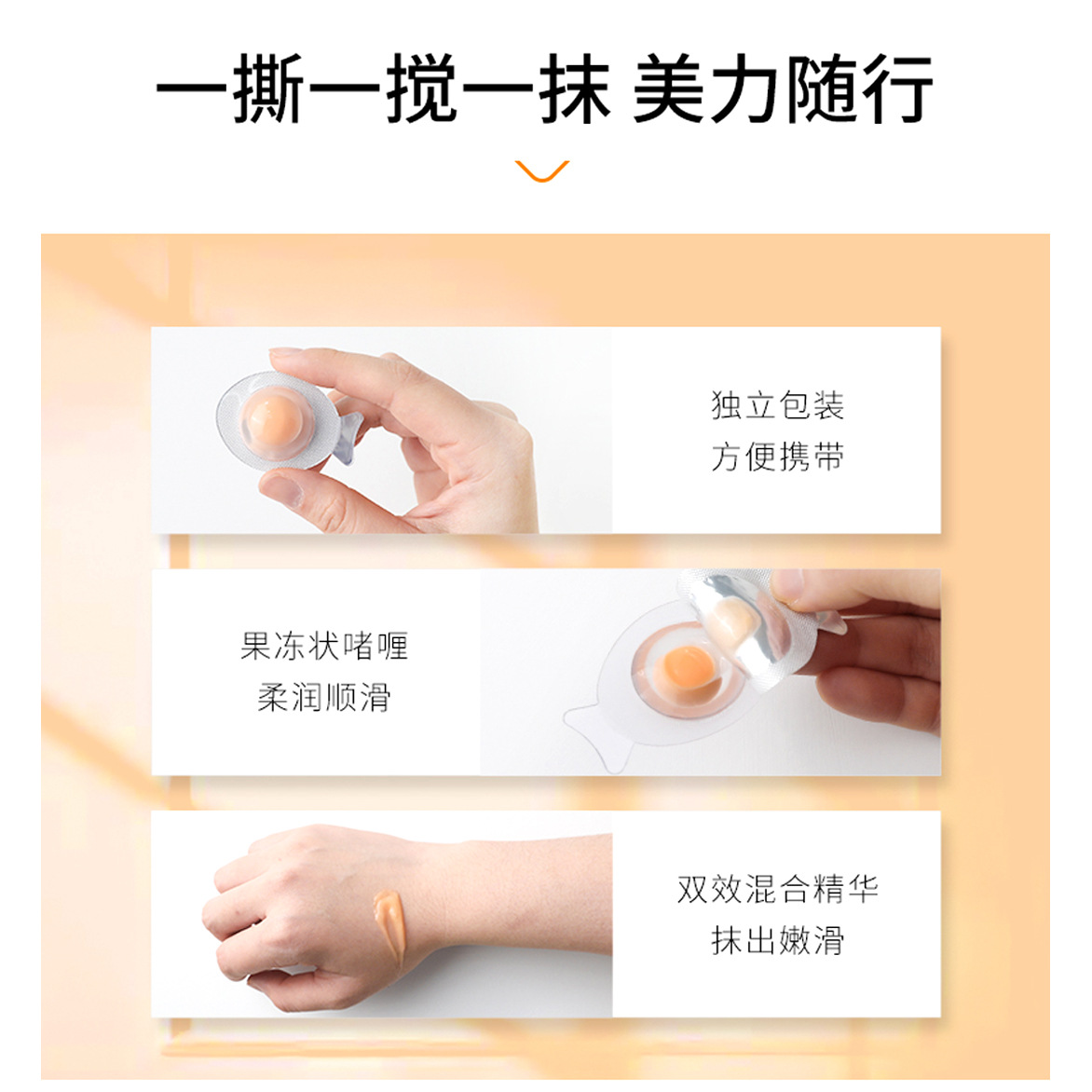 一撕一搅一抹 美力随行

独立包装
方便携带

果冻状啫喱
柔润顺滑

双效混合精华
抹出嫩滑