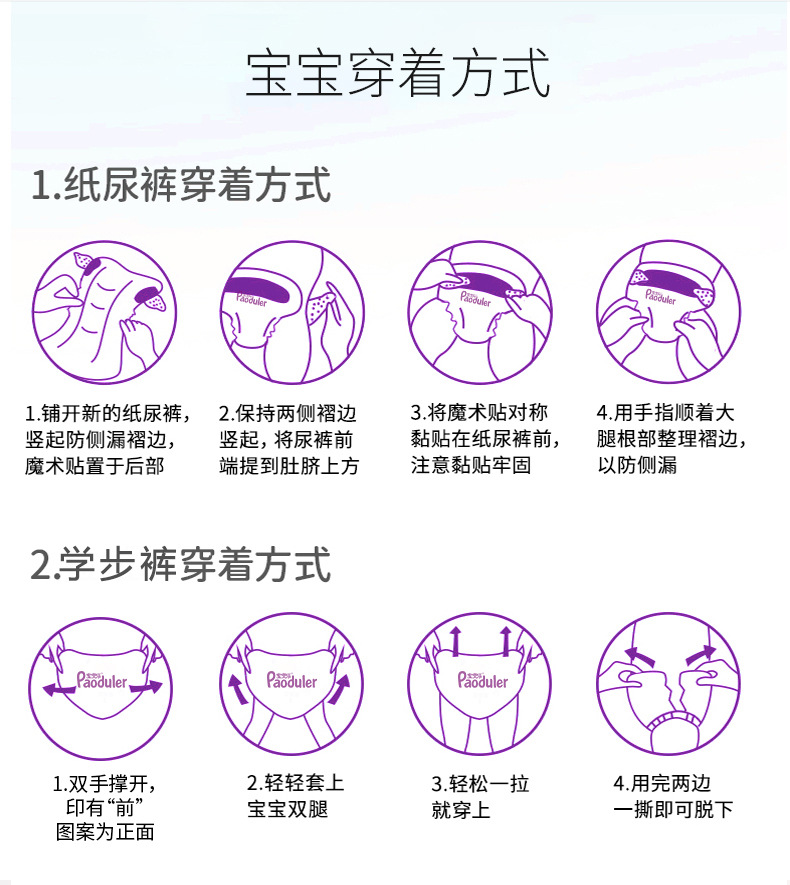 宝宝穿着方式

1.纸尿裤穿着方式

Paoduler

Paoduler

Paoduler

1.铺开新的纸尿裤，竖起防侧漏褶边，魔术贴置于后部

2.保持两侧褶边竖起，将尿裤前端提到肚脐上方

3.将魔术贴对称黏贴在纸尿裤前，注意黏贴牢固

4.用手指顺着大腿根部整理褶边，以防侧漏

2.学步裤穿着方式

Paoduler

Paoduler

Paoduler

1.双手撑开，印有“前”图案为正面

2.轻轻套上宝宝双腿

3.轻松一拉就穿上

4.用完两边一撕即可脱下