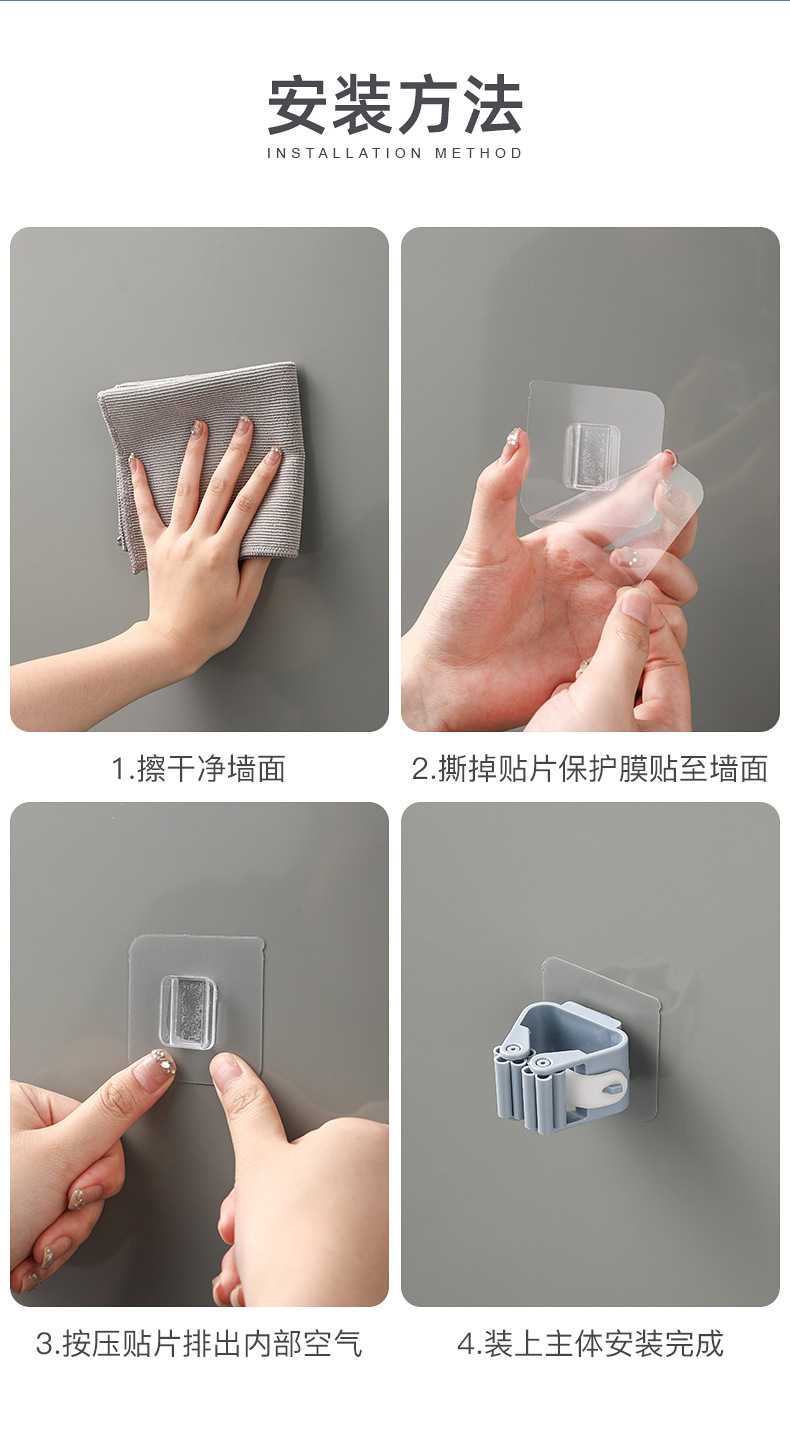 安装方法
INSTALLATION METHOD

1.擦干净墙面

2.撕掉贴片保护膜贴至墙面

3.按压贴片排出内部空气

4.装上主体安装完成