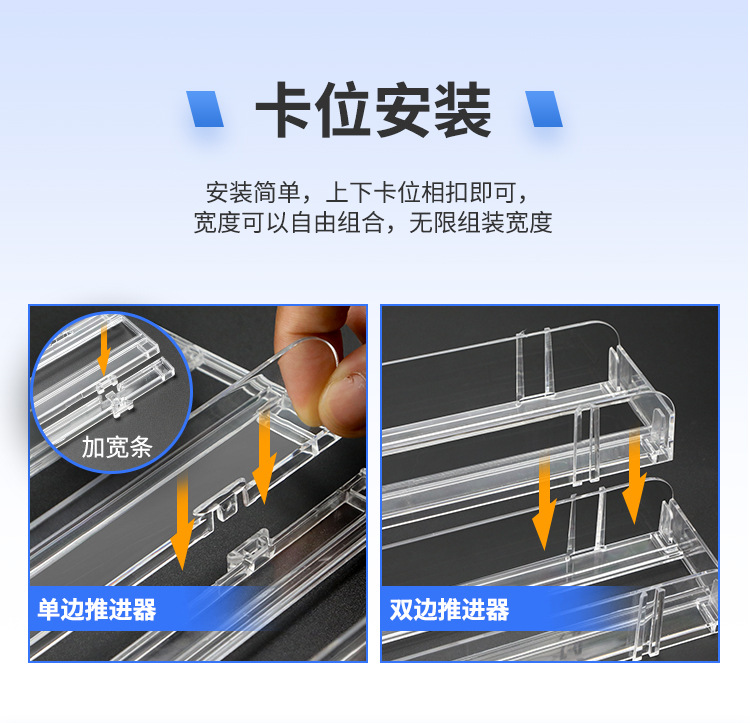 卡位安装

安装简单，上下卡位相扣即可，
宽度可以自由组合，无限组装宽度

加宽条

单边推进器

双边推进器