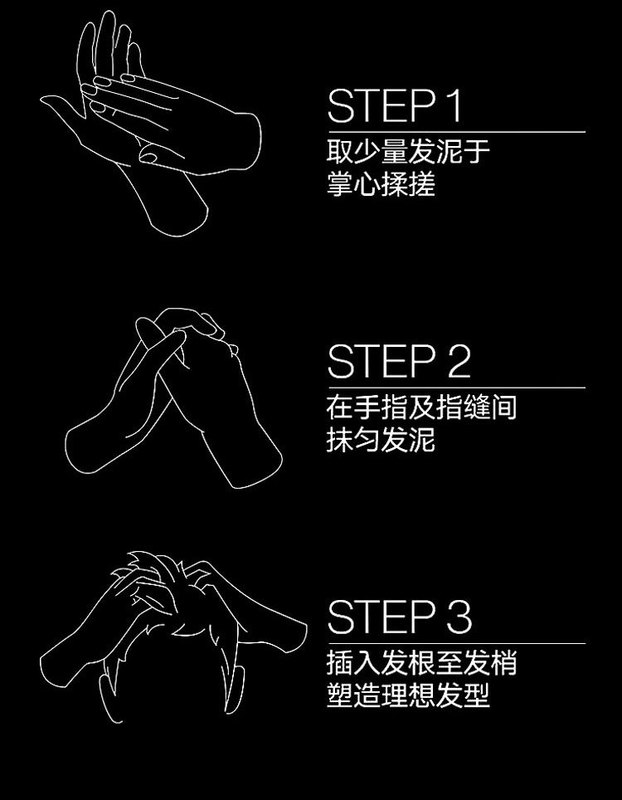 STEP 1
取少量发泥于掌心揉搓

STEP 2
在手指及指缝间抹匀发泥

STEP 3
插入发根至发梢塑造理想发型