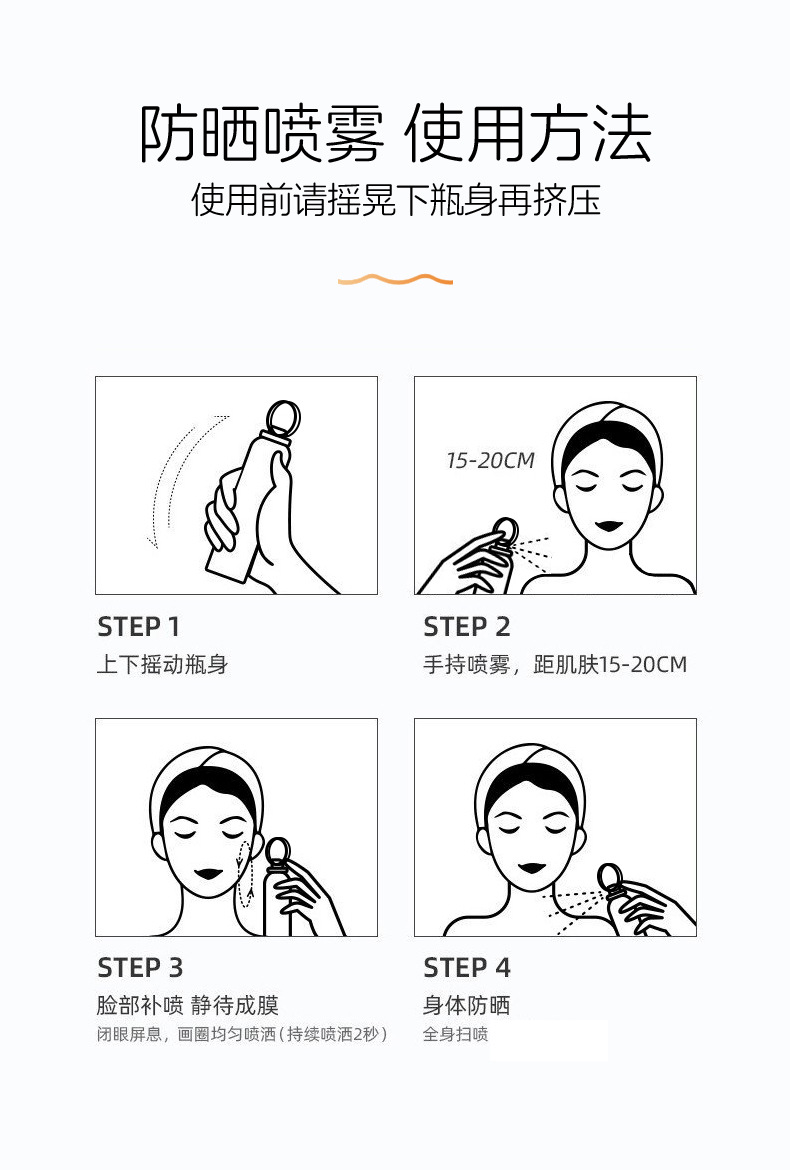 防晒喷雾 使用方法
使用前请摇晃下瓶身再挤压

STEP 1
上下摇动瓶身

15-20CM

STEP 2
手持喷雾，距肌肤15-20CM

STEP 3
脸部补喷 静待成膜
闭眼屏息，画圈均匀喷洒（持续喷洒2秒）

STEP 4
身体防晒
全身扫喷