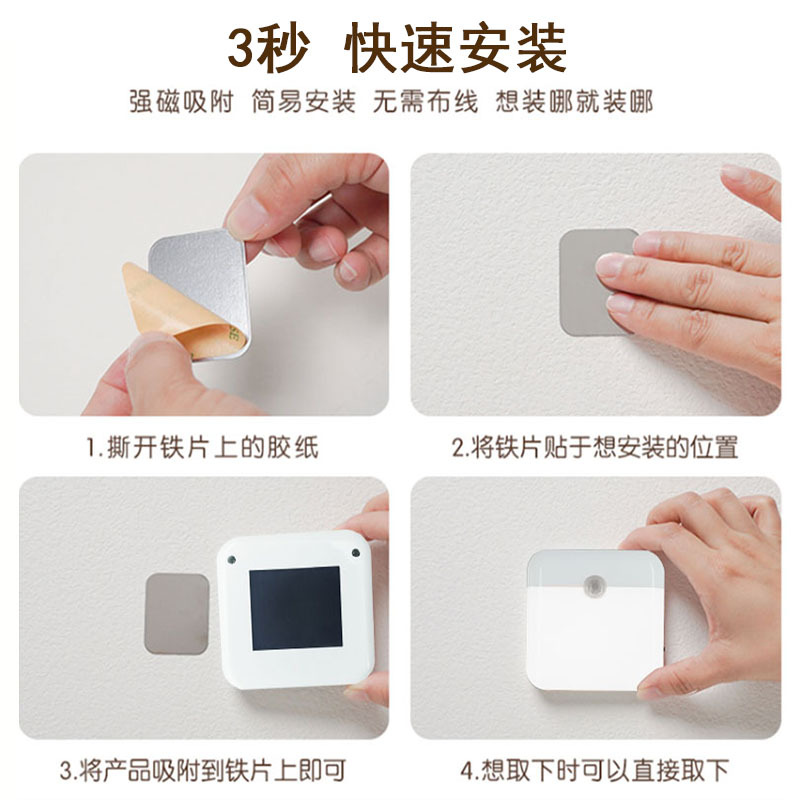 3秒 快速安装

强磁吸附 简易安装 无需布线 想装哪就装哪

1.撕开铁片上的胶纸

2.将铁片贴于想安装的位置

3.将产品吸附到铁片上即可

4.想取下时可以直接取下