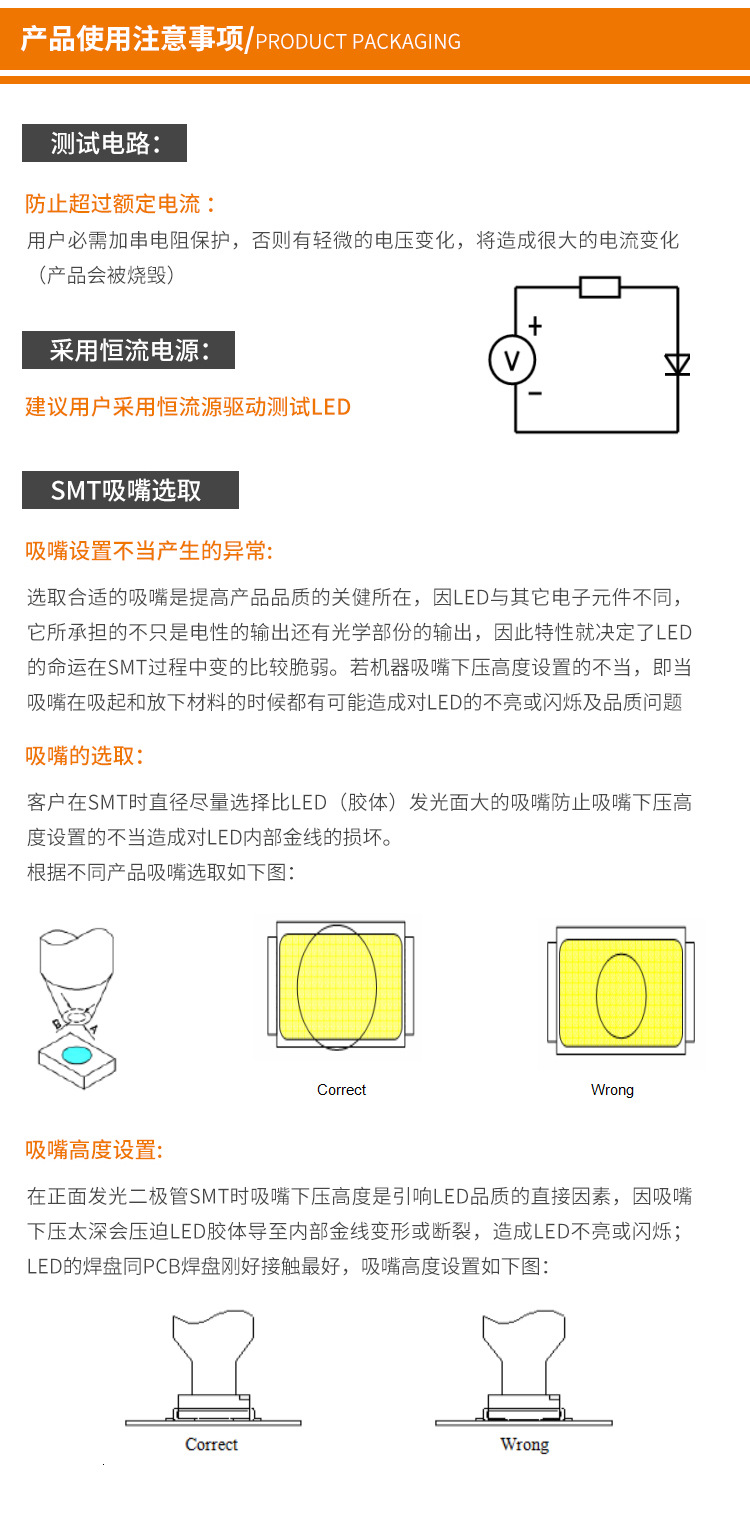 产品使用注意事项/PRODUCT PACKAGING

测试电路:

防止超过额定电流：
用户必需加串电阻保护，否则有轻微的电压变化，将造成很大的电流变化（产品会被烧毁）

+
V
−

采用恒流电源:

建议用户采用恒流源驱动测试LED

SMT吸嘴选取

吸嘴设置不当产生的异常:

选取合适的吸嘴是提高产品品质的关健所在，因LED与其它电子元件不同，它所承担的不只是电性的输出还有光学部份的输出，因此特性就决定了LED的命运在SMT过程中变的比较脆弱。若机器吸嘴下压高度设置的不当，即当吸嘴在吸起和放下材料的时候都有可能造成对LED的不亮或闪烁及品质问题

吸嘴的选取:

客户在SMT时直径尽量选择比LED（胶体）发光面大的吸嘴防止吸嘴下压高度设置的不当造成对LED内部金线的损坏。
根据不同产品吸嘴选取如下图:

B A

Correct

Wrong

吸嘴高度设置:

在正面发光二极管SMT时吸嘴下压高度是引响LED品质的直接因素，因吸嘴下压太深会压迫LED胶体导至内部金线变形或断裂，造成LED不亮或闪烁；LED的焊盘同PCB焊盘刚好接触最好，吸嘴高度设置如下图:

Correct

Wrong