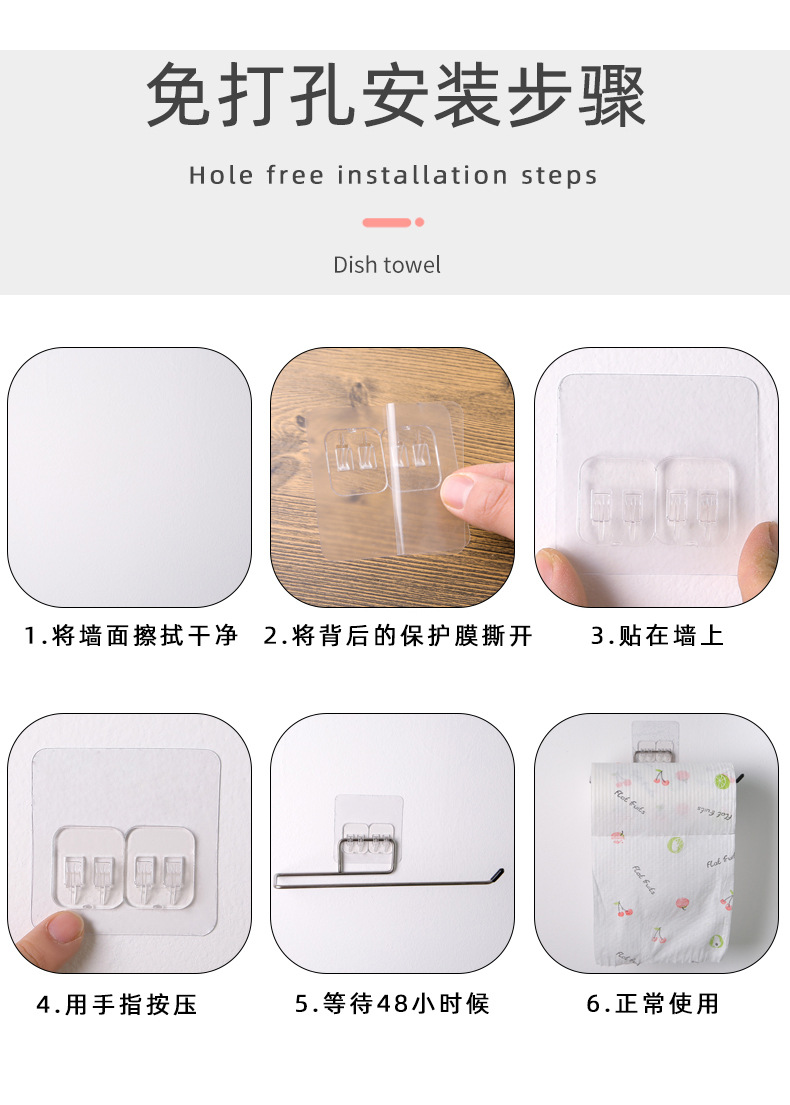 免打孔安装步骤

Hole free installation steps

Dish towel

1.将墙面擦拭干净

2.将背后的保护膜撕开

3.贴在墙上

4.用手指按压

5.等待48小时候

6.正常使用