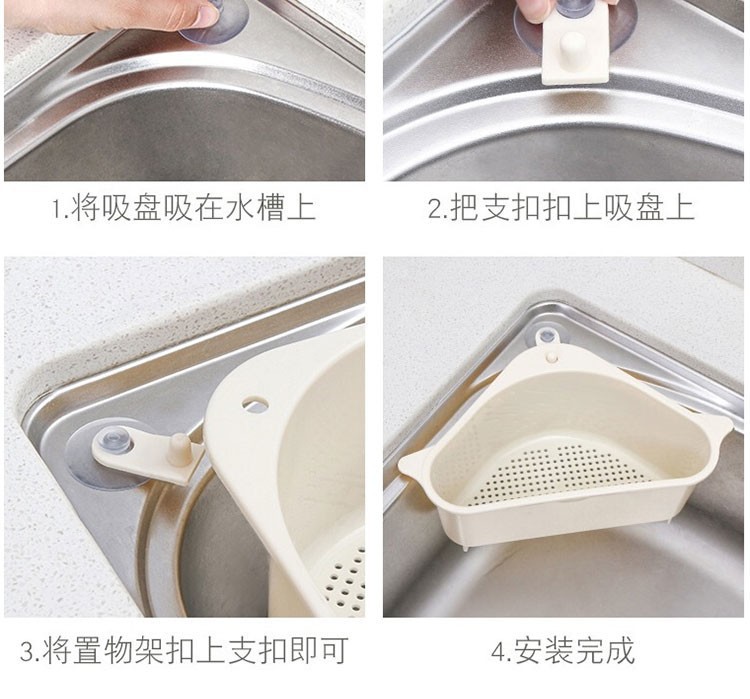 1.将吸盘吸在水槽上

2.把支扣扣上吸盘上

3.将置物架扣上支扣即可

4.安装完成