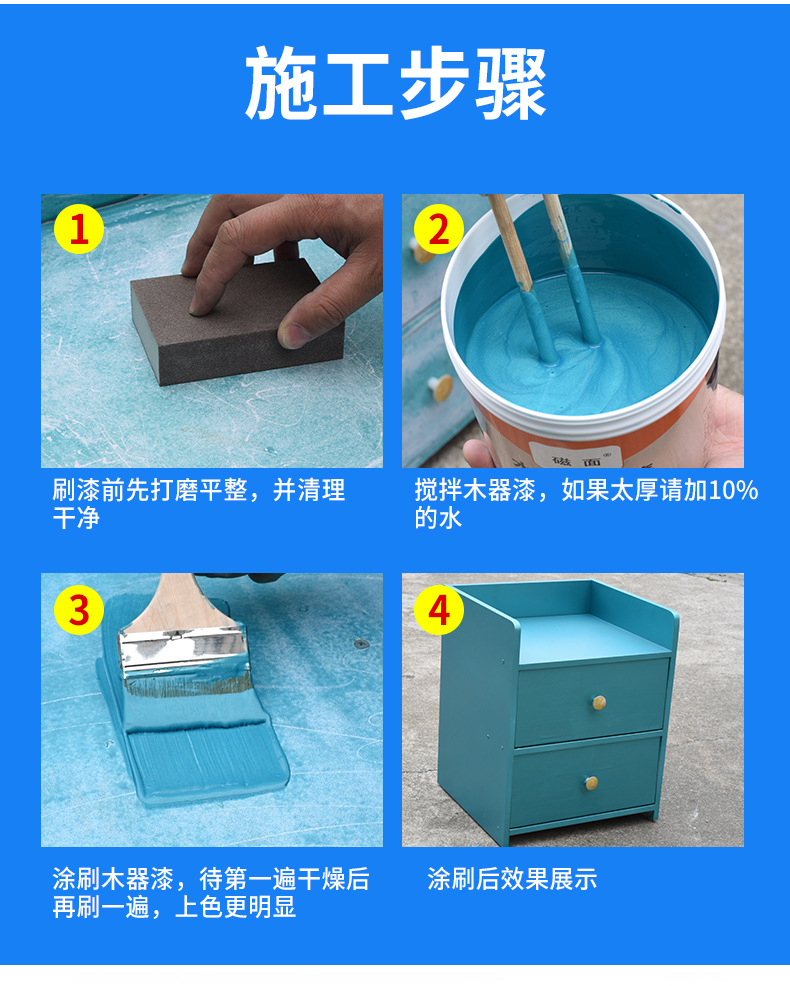 施工步骤

1
刷漆前先打磨平整，并清理干净

2
磁面
搅拌木器漆，如果太厚请加10%的水

3
涂刷木器漆，待第一遍干燥后再刷一遍，上色更明显

4
涂刷后效果展示