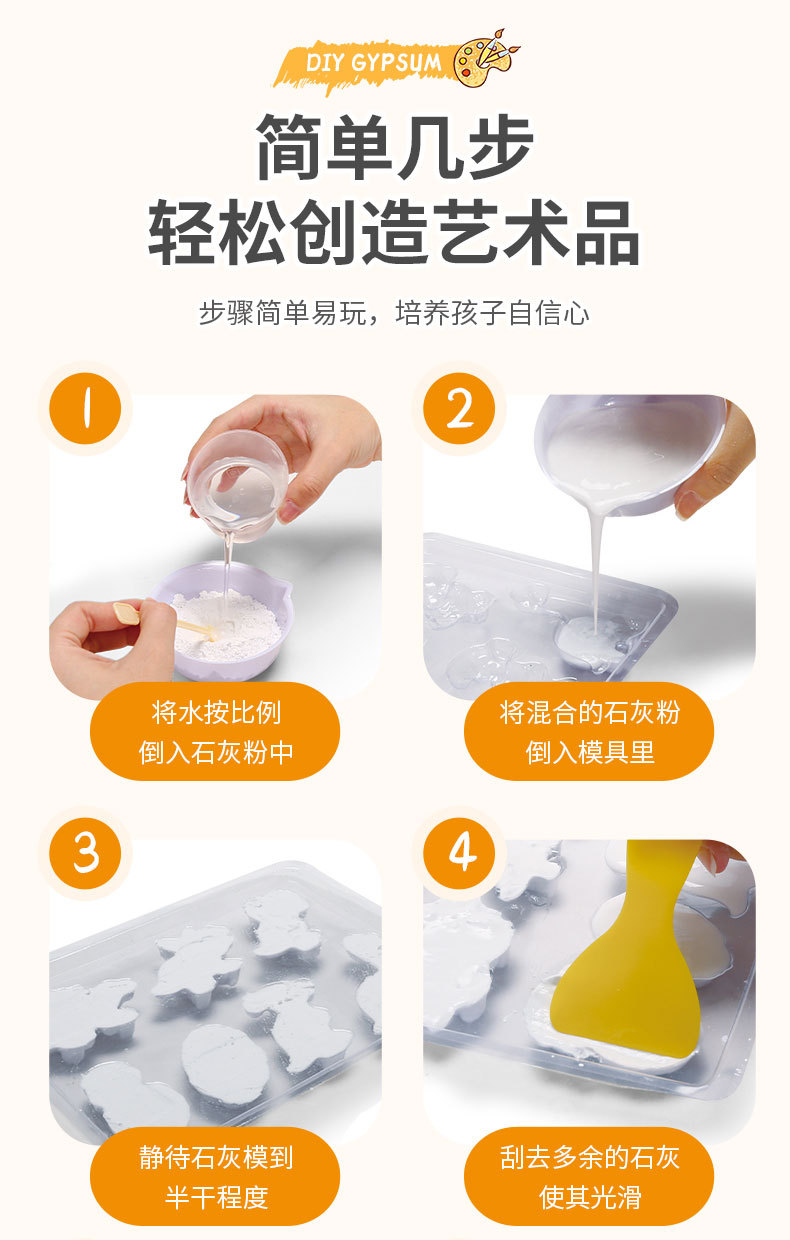 DIY GYPSUM

简单几步
轻松创造艺术品

步骤简单易玩，培养孩子自信心

1
将水按比例
倒入石灰粉中

2
将混合的石灰粉
倒入模具里

3
静待石灰模到
半干程度

4
刮去多余的石灰
使其光滑