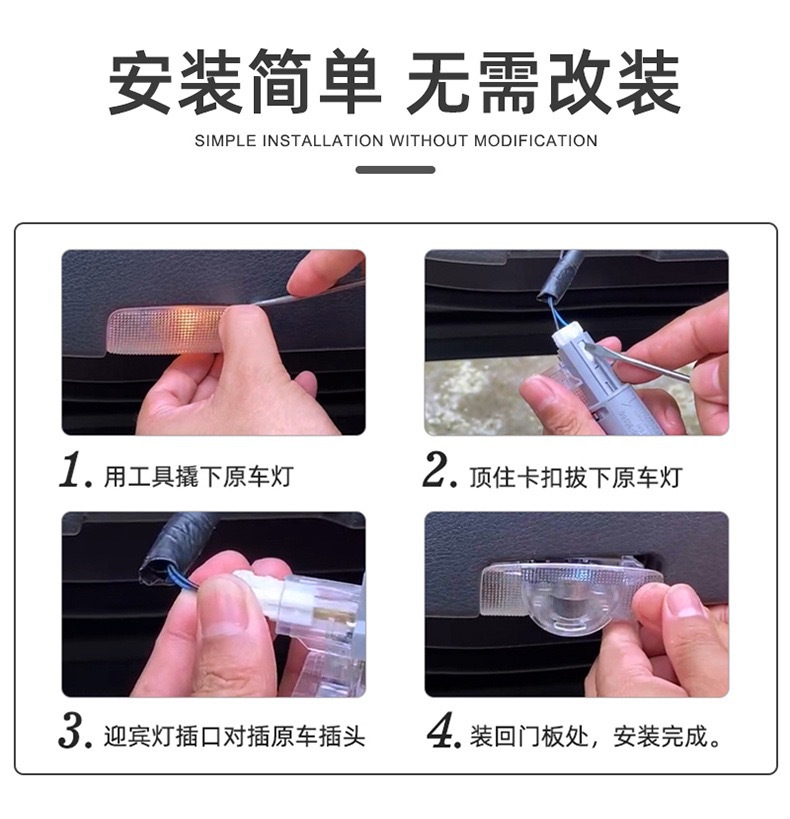 安装简单 无需改装

SIMPLE INSTALLATION WITHOUT MODIFICATION

1.用工具撬下原车灯

2.顶住卡扣拔下原车灯

3.迎宾灯插口对插原车插头

4.装回门板处，安装完成。