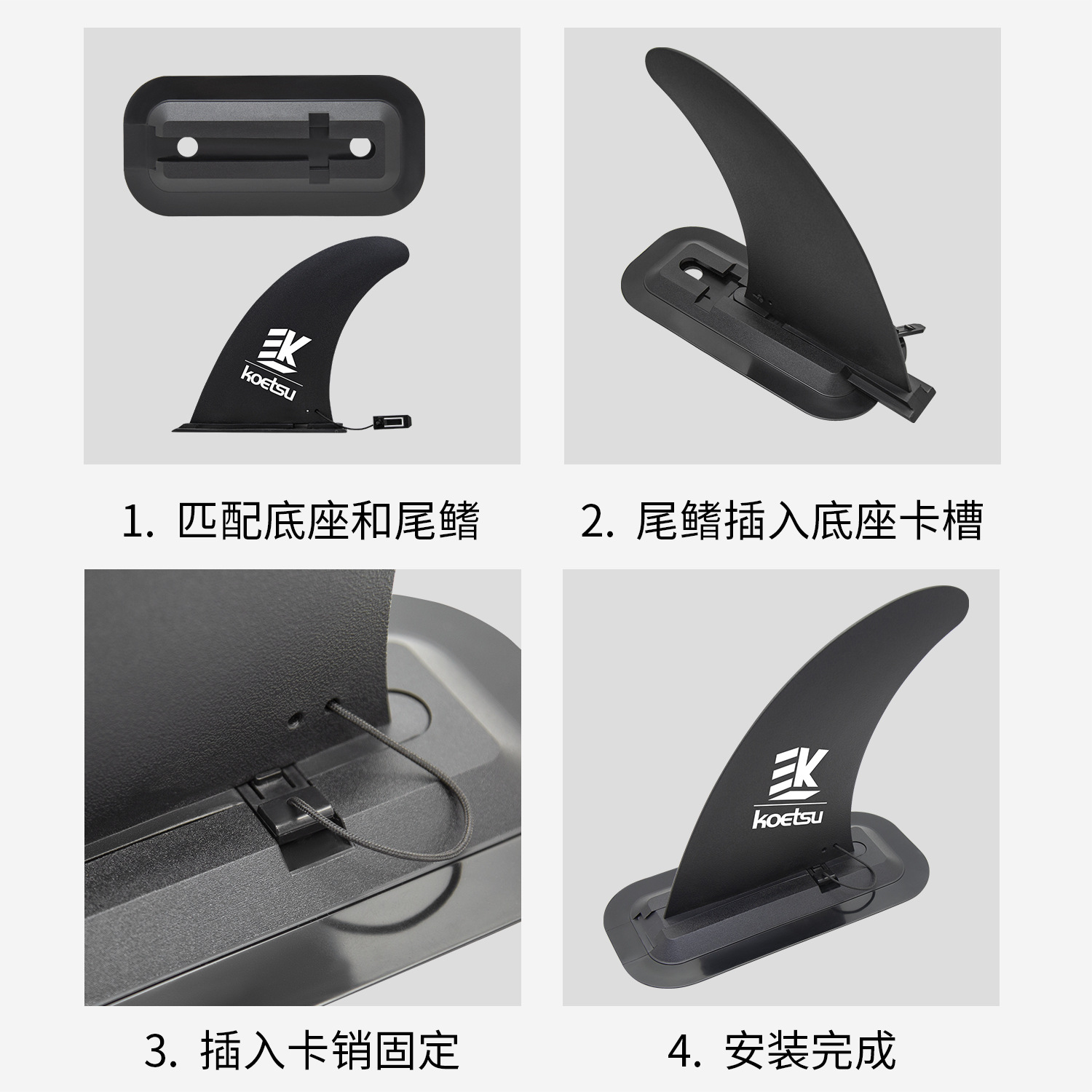 EK
koetsu

1. 匹配底座和尾鳍

2. 尾鳍插入底座卡槽

3. 插入卡销固定

EK
koetsu

4. 安装完成