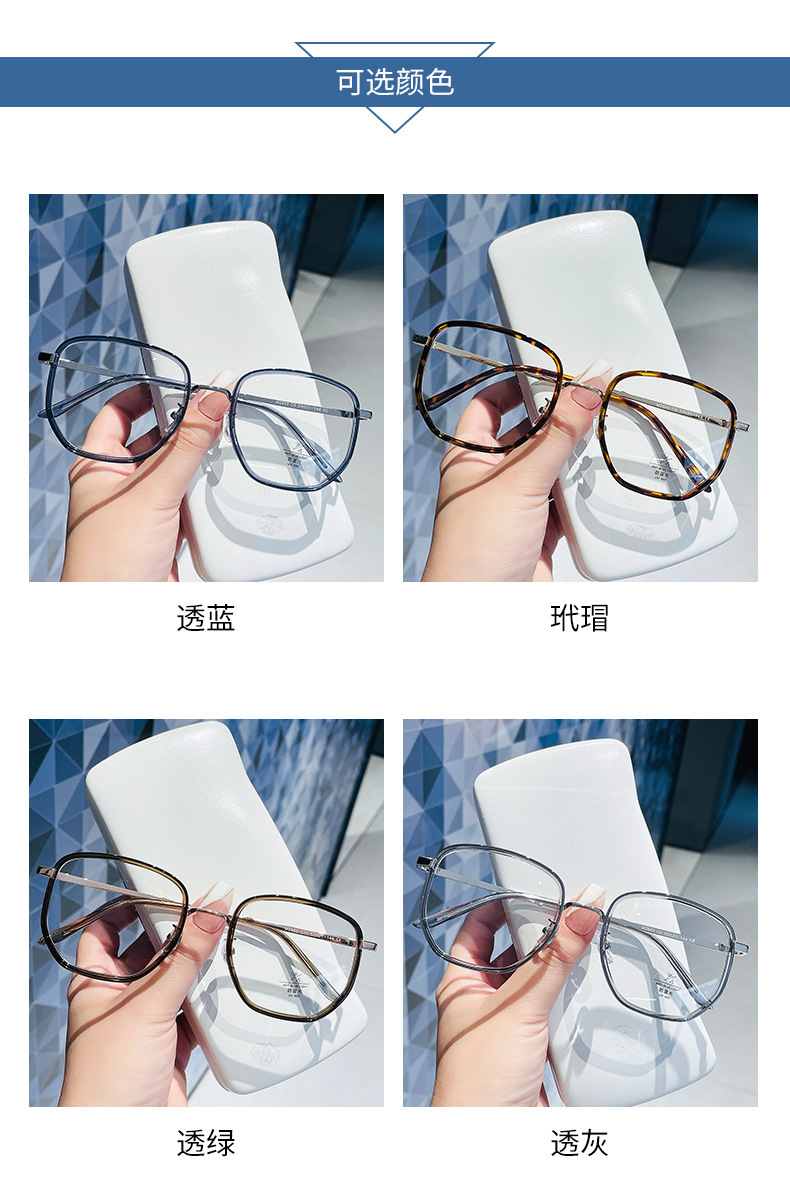 可选颜色

透蓝

玳瑁

透绿

透灰