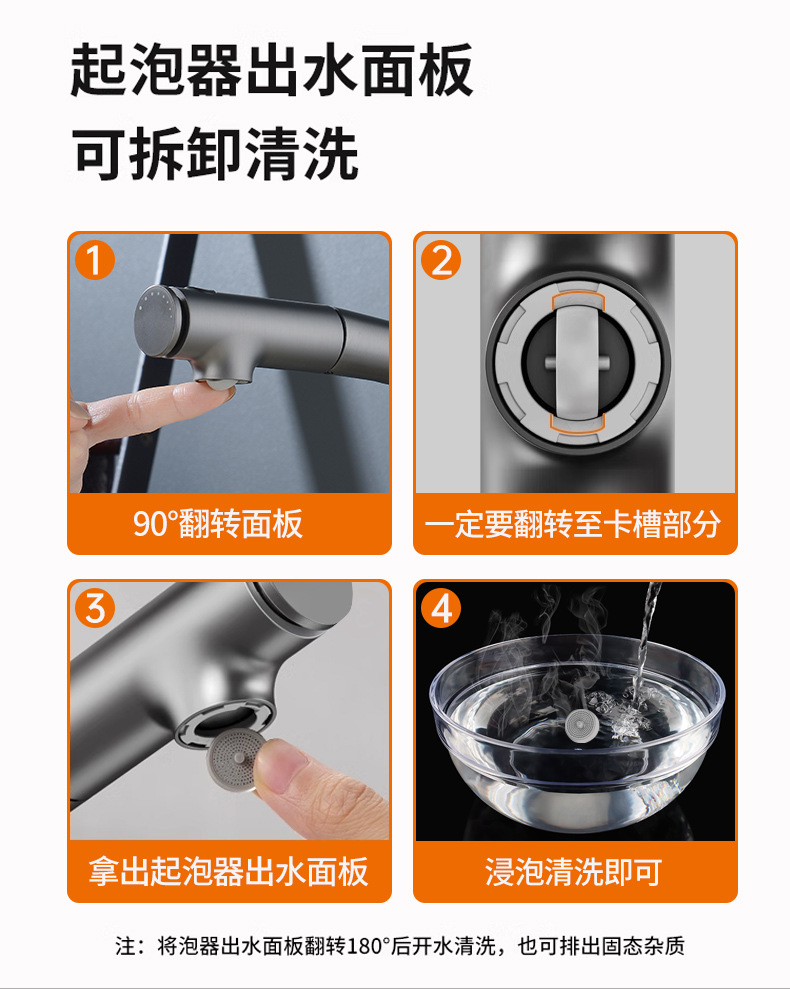 起泡器出水面板
可拆卸清洗

1
90°翻转面板

2
一定要翻转至卡槽部分

3
拿出起泡器出水面板

4
浸泡清洗即可

注：将泡器出水面板翻转180°后开水清洗，也可排出固态杂质