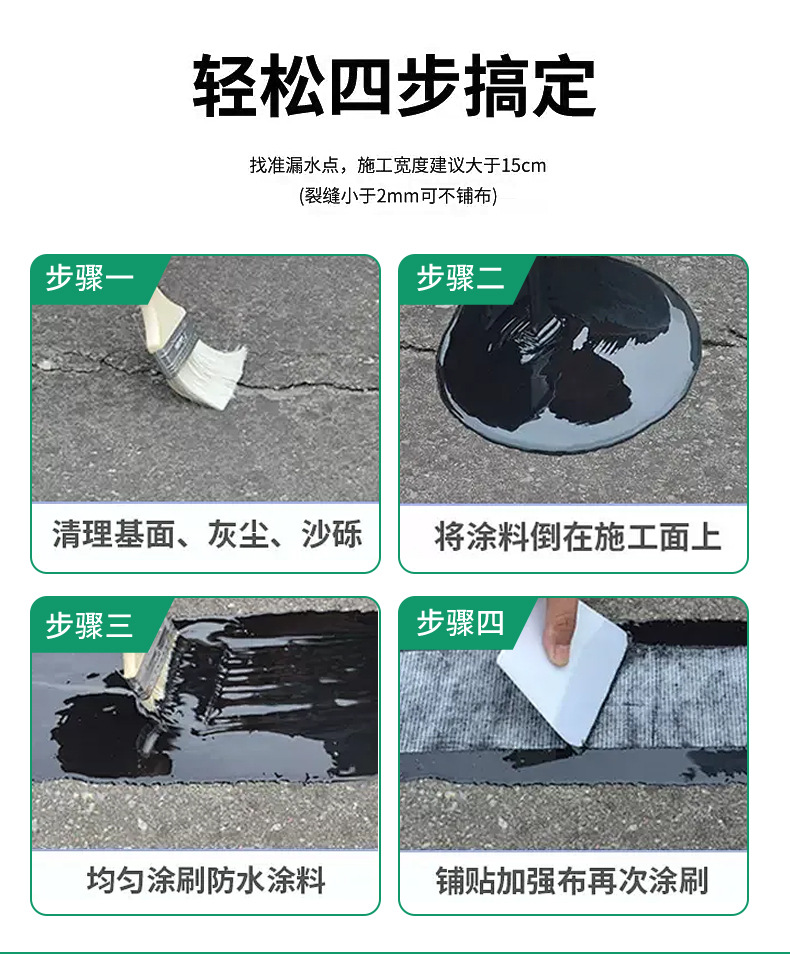 轻松四步搞定

找准漏水点，施工宽度建议大于15cm
(裂缝小于2mm可不铺布)

步骤一

清理基面、灰尘、沙砾

步骤二

将涂料倒在施工面上

步骤三

均匀涂刷防水涂料

步骤四

铺贴加强布再次涂刷