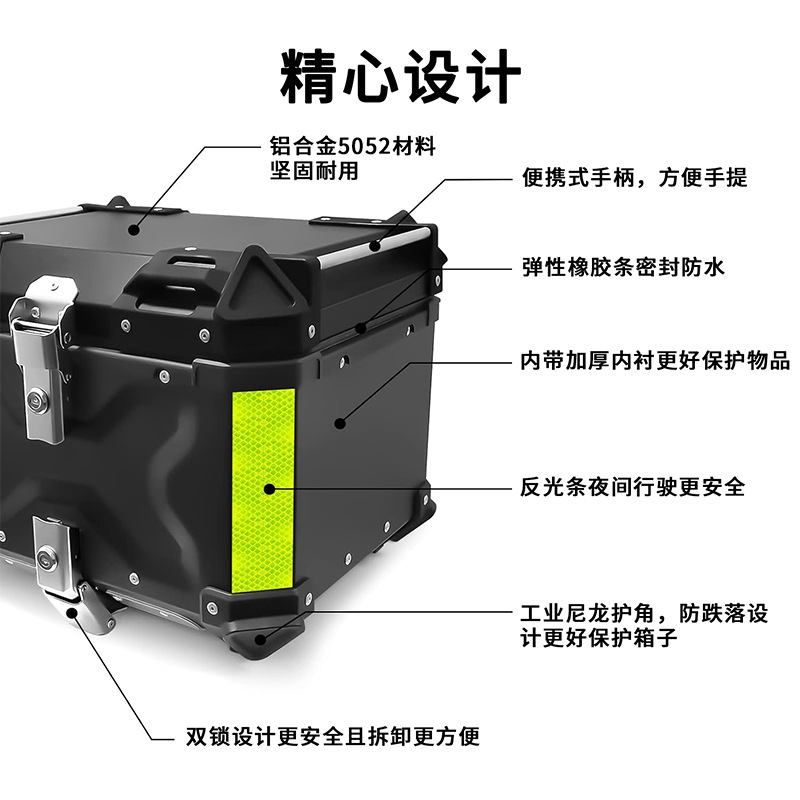 精心设计

铝合金5052材料
坚固耐用

便携式手柄，方便手提

弹性橡胶条密封防水

内带加厚内衬更好保护物品

反光条夜间行驶更安全

工业尼龙护角，防跌落设计更好保护箱子

双锁设计更安全且拆卸更方便