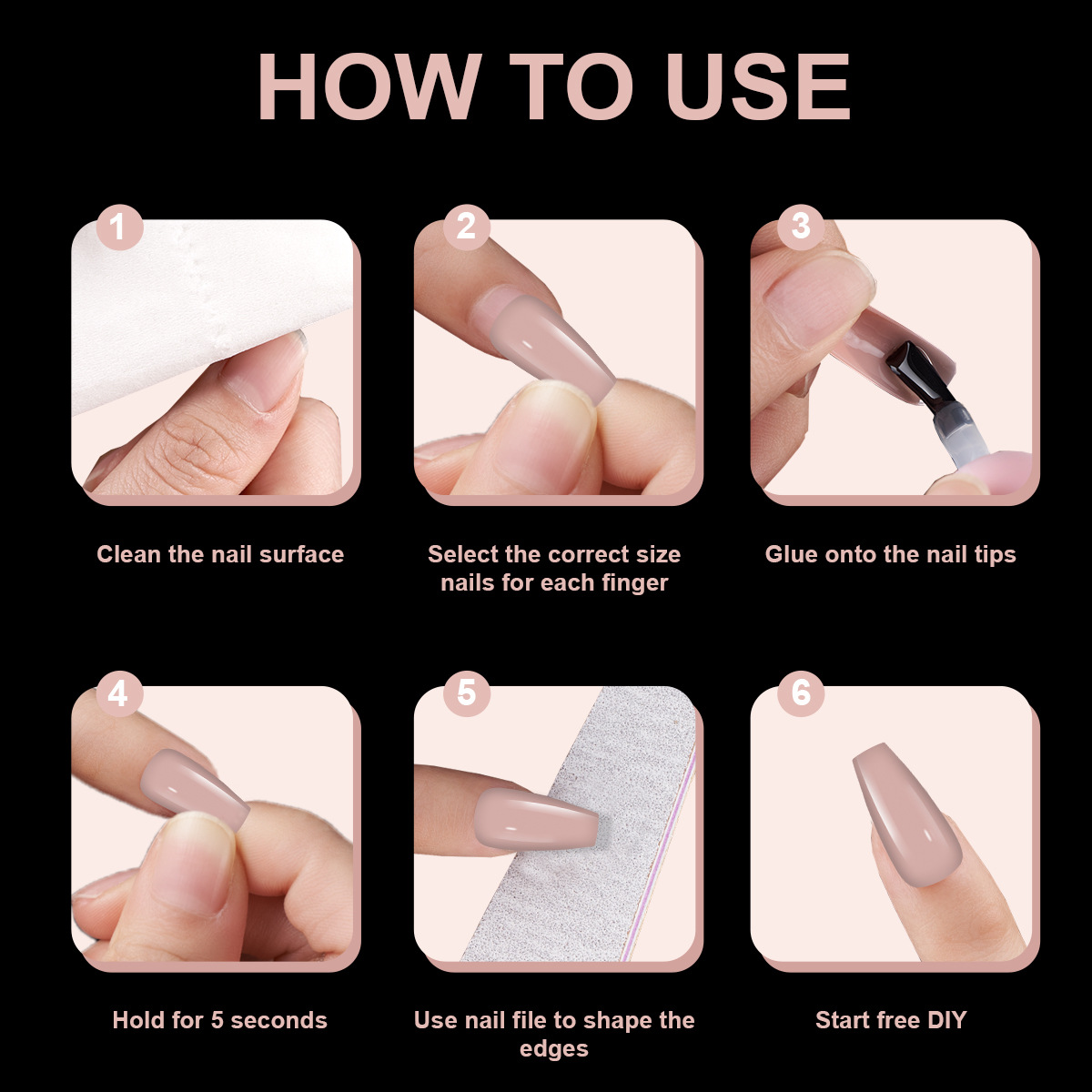 HOW TO USE

1

Clean the nail surface

2

Select the correct size nails for each finger

3

Glue onto the nail tips

4

Hold for 5 seconds

5

Use nail file to shape the edges

6

Start free DIY