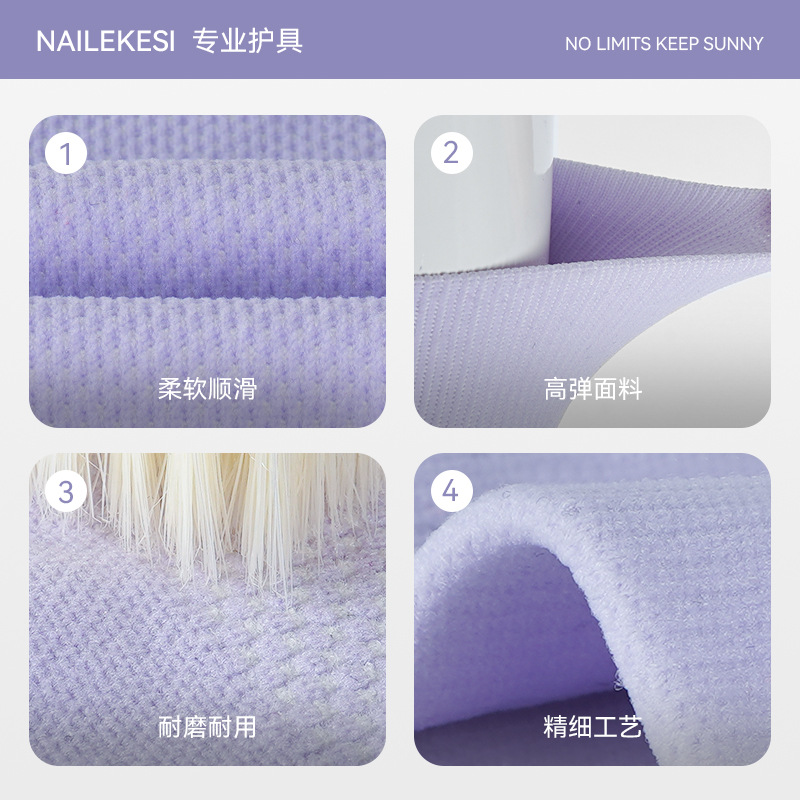 NAILEKESI 专业护具

NO LIMITS KEEP SUNNY

1

柔软顺滑

2

高弹面料

3

耐磨耐用

4

精细工艺