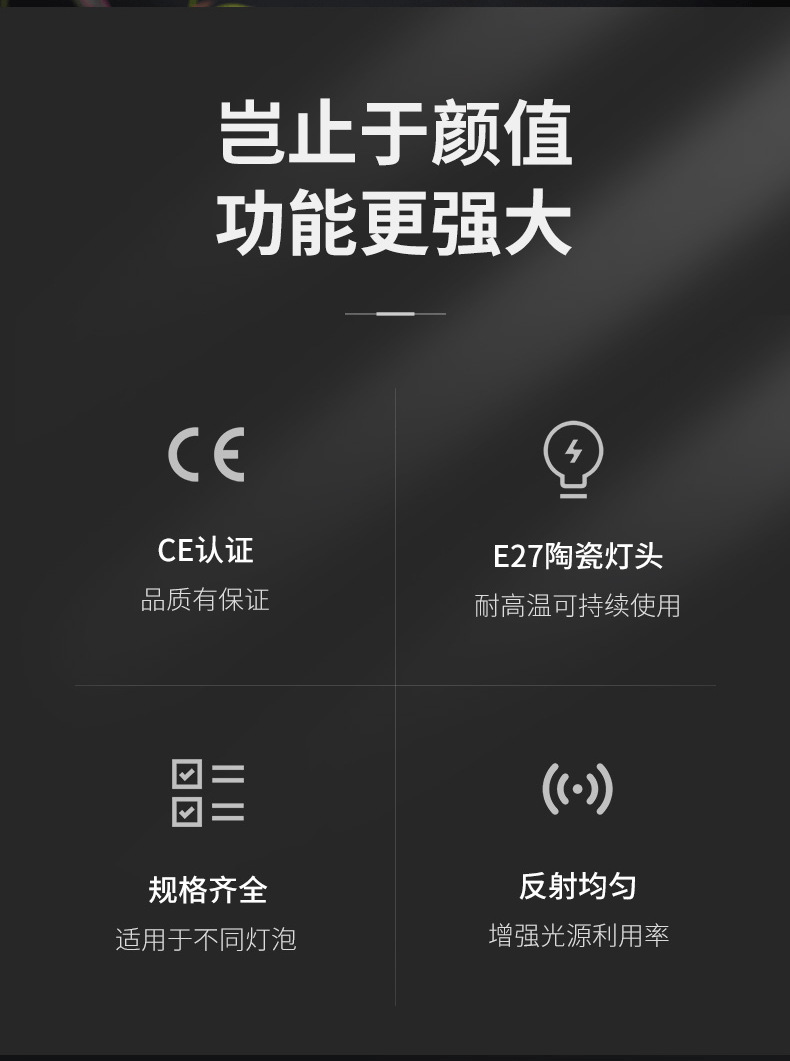 岂止于颜值
功能更强大

CE

CE认证
品质有保证

E27陶瓷灯头
耐高温可持续使用

规格齐全
适用于不同灯泡

反射均匀
增强光源利用率