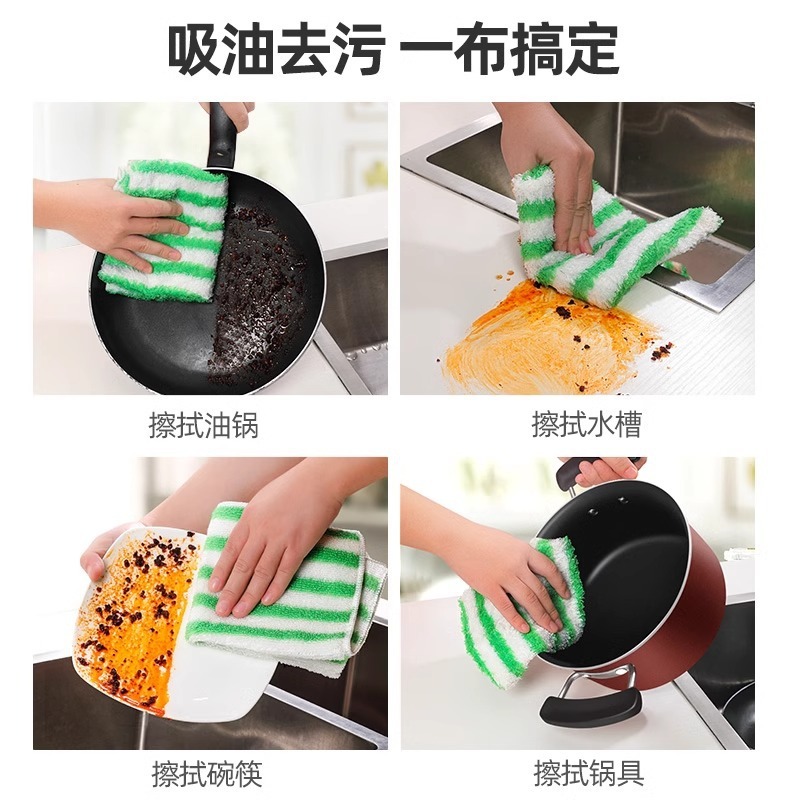 吸油去污 一布搞定

擦拭油锅

擦拭水槽

擦拭碗筷

擦拭锅具