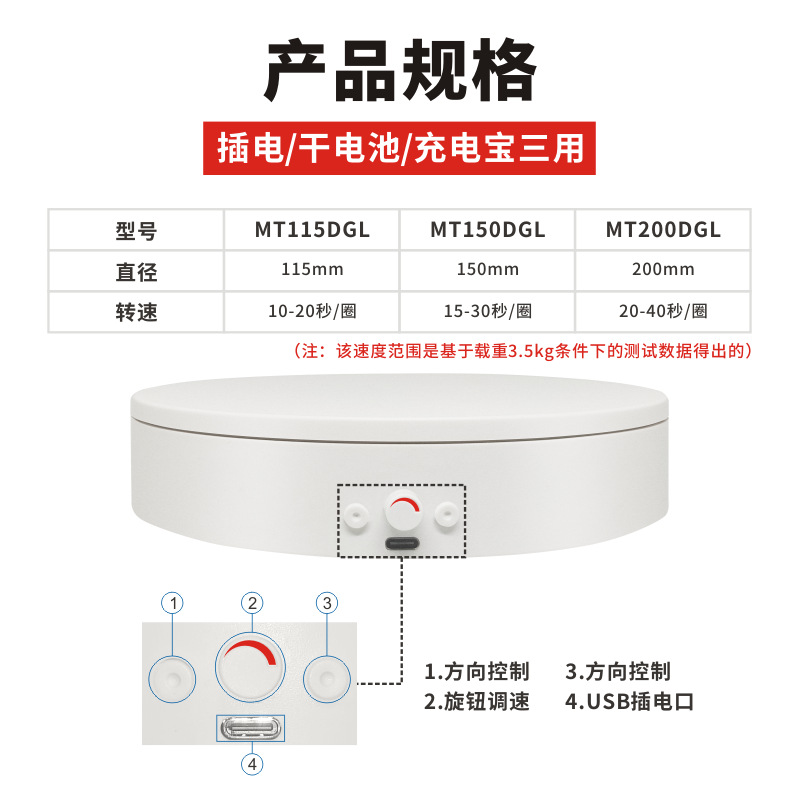 产品规格

插电/干电池/充电宝三用

| 型号 | MT115DGL | MT150DGL | MT200DGL |
|---|---|---|---|
| 直径 | 115mm | 150mm | 200mm |
| 转速 | 10-20秒/圈 | 15-30秒/圈 | 20-40秒/圈 |

（注：该速度范围是基于载重3.5kg条件下的测试数据得出的）

① ② ③

④

1.方向控制
2.旋钮调速
3.方向控制
4.USB插电口