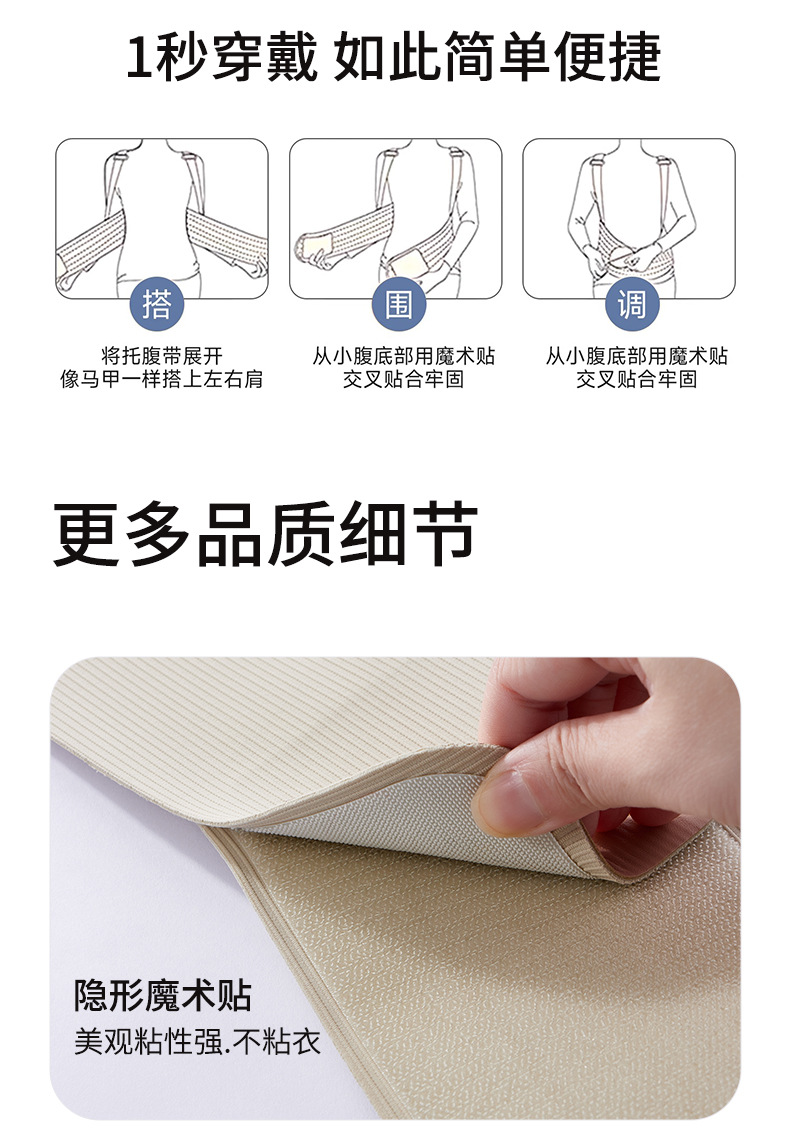 1秒穿戴 如此简单便捷

搭
将托腹带展开
像马甲一样搭上左右肩

围
从小腹底部用魔术贴
交叉贴合牢固

调
从小腹底部用魔术贴
交叉贴合牢固

更多品质细节

隐形魔术贴
美观粘性强.不粘衣