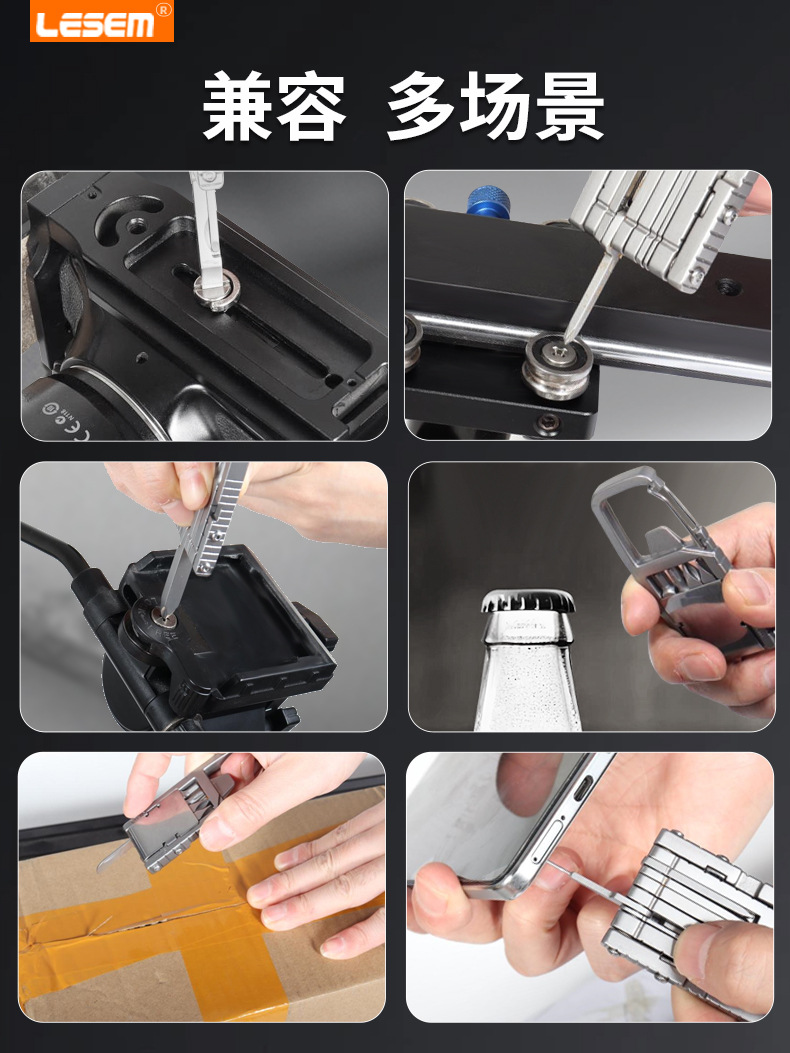 LESEM®

兼容 多场景