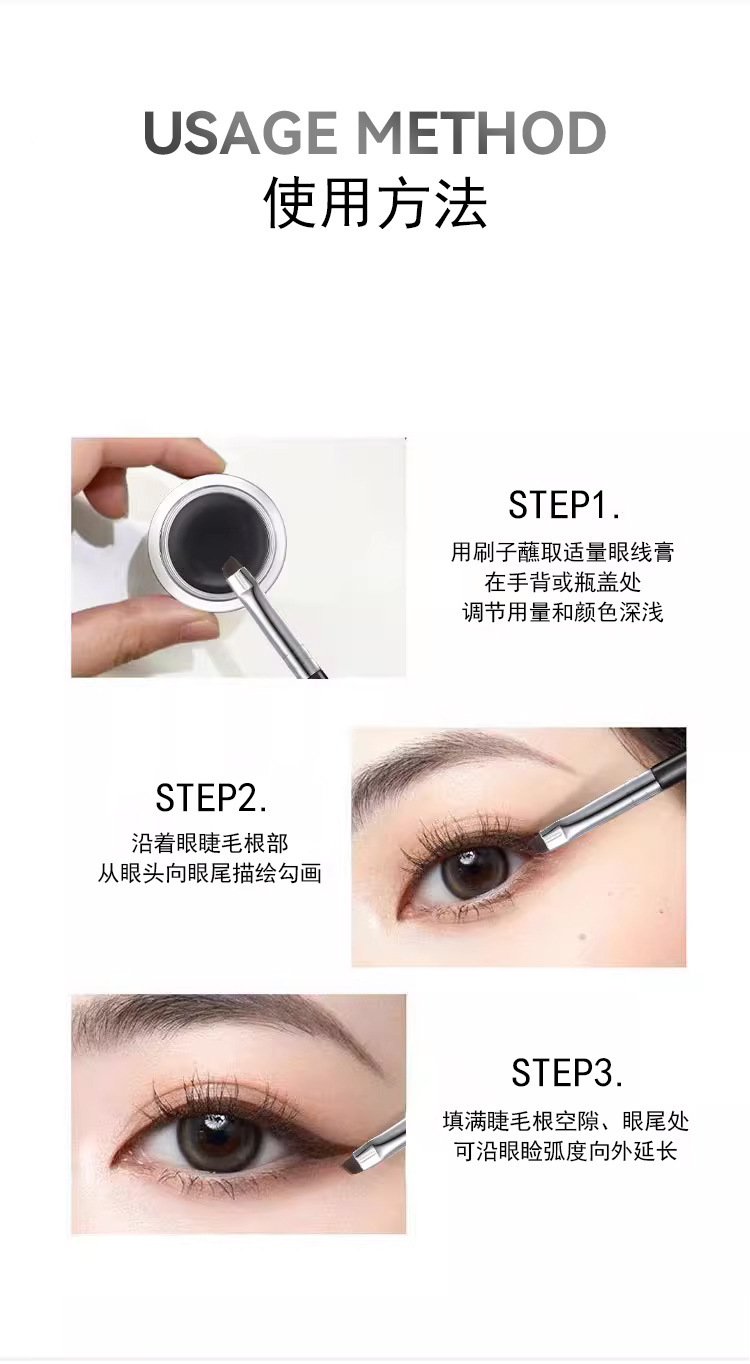 USAGE METHOD
使用方法

STEP1.
用刷子蘸取适量眼线膏
在手背或瓶盖处
调节用量和颜色深浅

STEP2.
沿着眼睫毛根部
从眼头向眼尾描绘勾画

STEP3.
填满睫毛根空隙、眼尾处
可沿眼睑弧度向外延长