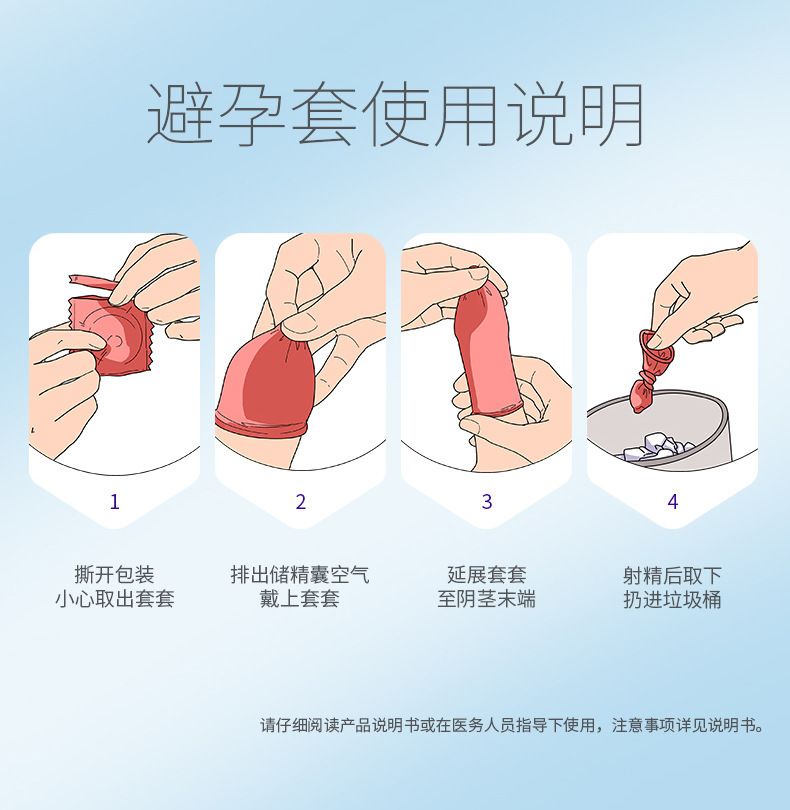 避孕套使用说明

1

撕开包装
小心取出套套

2

排出储精囊空气
戴上套套

3

延展套套
至阴茎末端

4

射精后取下
扔进垃圾桶

请仔细阅读产品说明书或在医务人员指导下使用，注意事项详见说明书。