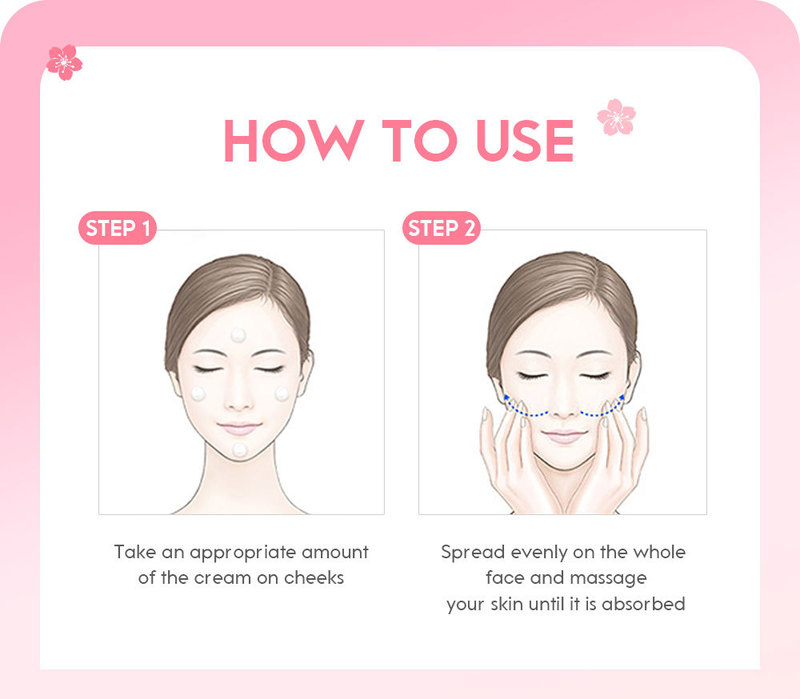 HOW TO USE

STEP 1

Take an appropriate amount of the cream on cheeks

STEP 2

Spread evenly on the whole face and massage your skin until it is absorbed