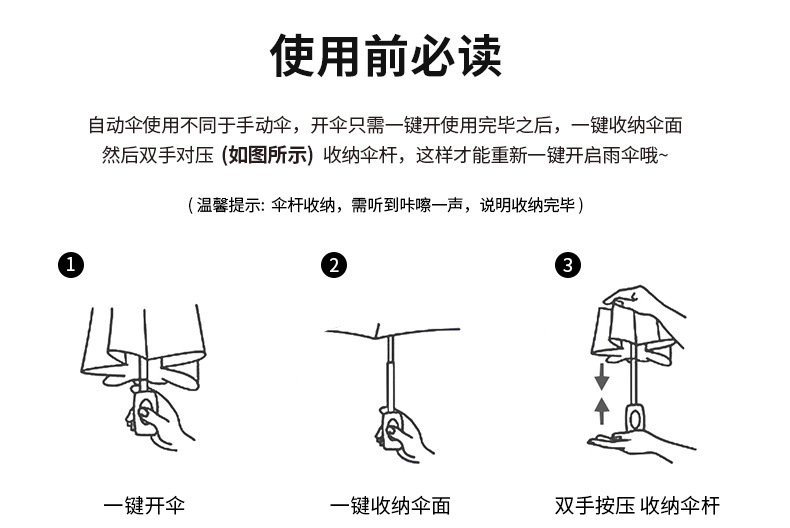 使用前必读

自动伞使用不同于手动伞，开伞只需一键开使用完毕之后，一键收纳伞面 然后双手对压 (如图所示) 收纳伞杆，这样才能重新一键开启雨伞哦~

( 温馨提示: 伞杆收纳，需听到咔嚓一声，说明收纳完毕 )

1

一键开伞

2

一键收纳伞面

3

双手按压 收纳伞杆