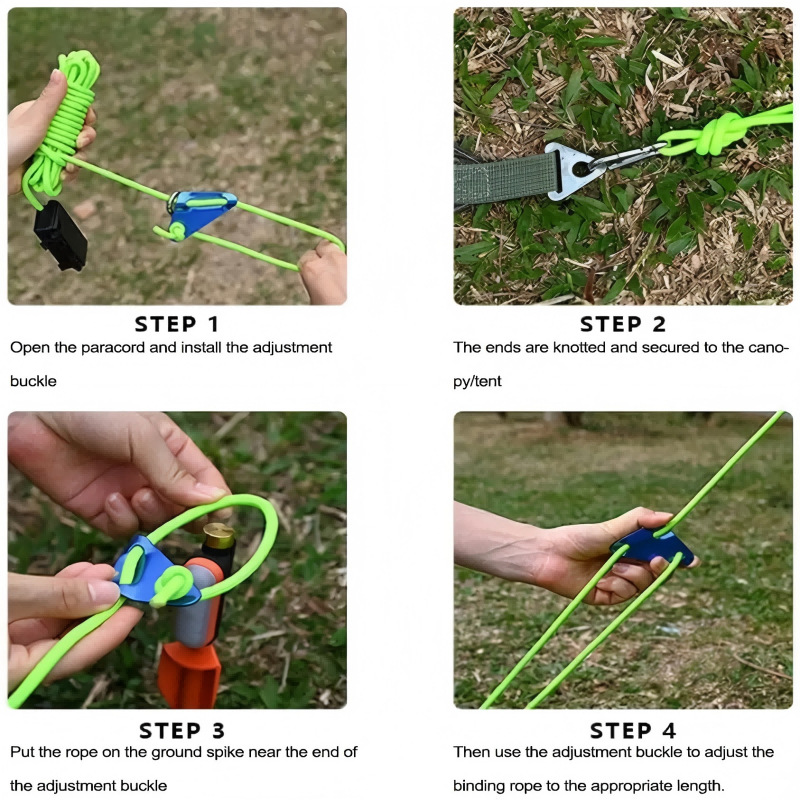 STEP 1
Open the paracord and install the adjustment buckle

STEP 2
The ends are knotted and secured to the canopy/tent

STEP 3
Put the rope on the ground spike near the end of the adjustment buckle

STEP 4
Then use the adjustment buckle to adjust the binding rope to the appropriate length.