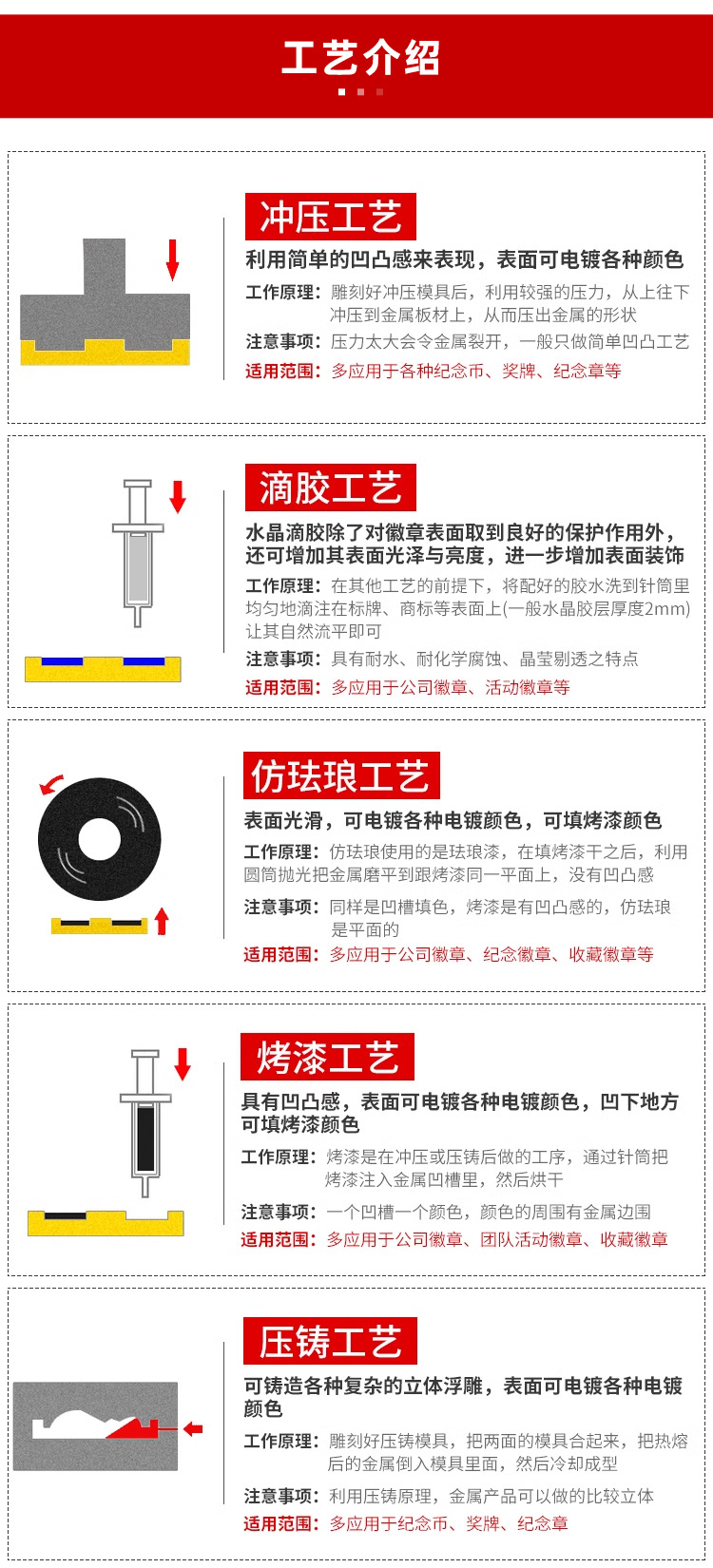 工艺介绍

冲压工艺

利用简单的凹凸感来表现，表面可电镀各种颜色

工作原理：雕刻好冲压模具后，利用较强的压力，从上往下冲压到金属板材上，从而压出金属的形状

注意事项：压力太大会令金属裂开，一般只做简单凹凸工艺

适用范围：多应用于各种纪念币、奖牌、纪念章等

滴胶工艺

水晶滴胶除了对徽章表面取到良好的保护作用外，还可增加其表面光泽与亮度，进一步增加表面装饰

工作原理：在其他工艺的前提下，将配好的胶水洗到针筒里均匀地滴注在标牌、商标等表面上(一般水晶胶层厚度2mm)让其自然流平即可

注意事项：具有耐水、耐化学腐蚀、晶莹剔透之特点

适用范围：多应用于公司徽章、活动徽章等

仿珐琅工艺

表面光滑，可电镀各种电镀颜色，可填烤漆颜色

工作原理：仿珐琅使用的是珐琅漆，在填烤漆干之后，利用圆筒抛光把金属磨平到跟烤漆同一平面上，没有凹凸感

注意事项：同样是凹槽填色，烤漆是有凹凸感的，仿珐琅是平面的

适用范围：多应用于公司徽章、纪念徽章、收藏徽章等

烤漆工艺

具有凹凸感，表面可电镀各种电镀颜色，凹下地方可填烤漆颜色

工作原理：烤漆是在冲压或压铸后做的工序，通过针筒把烤漆注入金属凹槽里，然后烘干

注意事项：一个凹槽一个颜色，颜色的周围有金属边围

适用范围：多应用于公司徽章、团队活动徽章、收藏徽章

压铸工艺

可铸造各种复杂的立体浮雕，表面可电镀各种电镀颜色

工作原理：雕刻好压铸模具，把两面的模具合起来，把热熔后的金属倒入模具里面，然后冷却成型

注意事项：利用压铸原理，金属产品可以做的比较立体

适用范围：多应用于纪念币、奖牌、纪念章