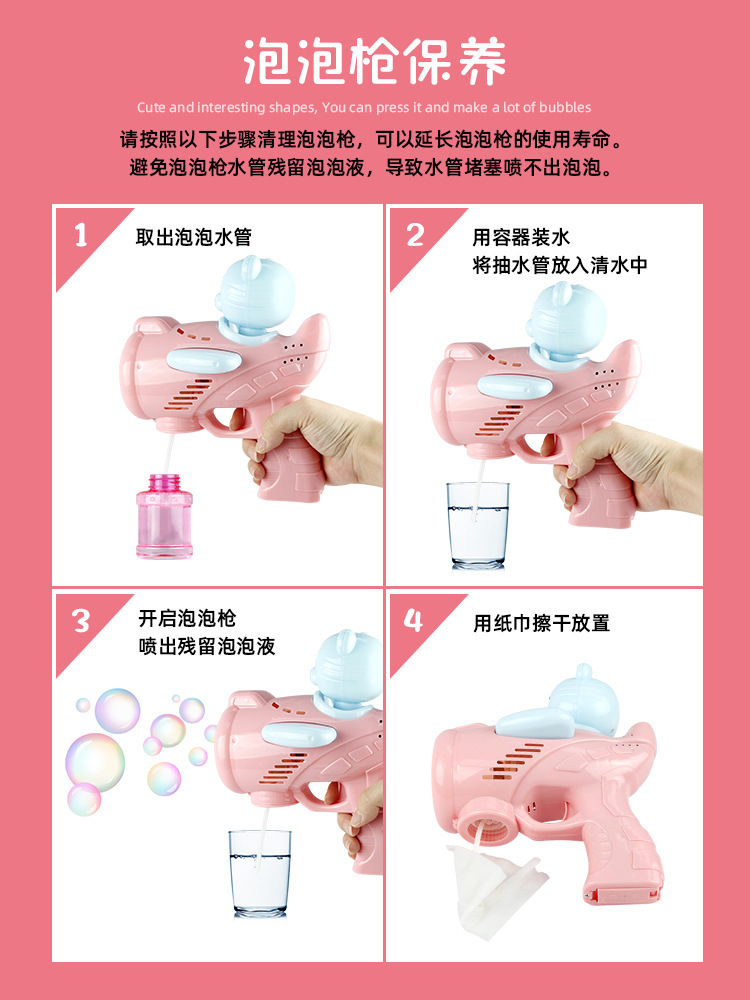 泡泡枪保养

Cute and interesting shapes, You can press it and make a lot of bubbles

请按照以下步骤清理泡泡枪，可以延长泡泡枪的使用寿命。
避免泡泡枪水管残留泡泡液，导致水管堵塞喷不出泡泡。

1 取出泡泡水管

2 用容器装水
将抽水管放入清水中

3 开启泡泡枪
喷出残留泡泡液

4 用纸巾擦干放置