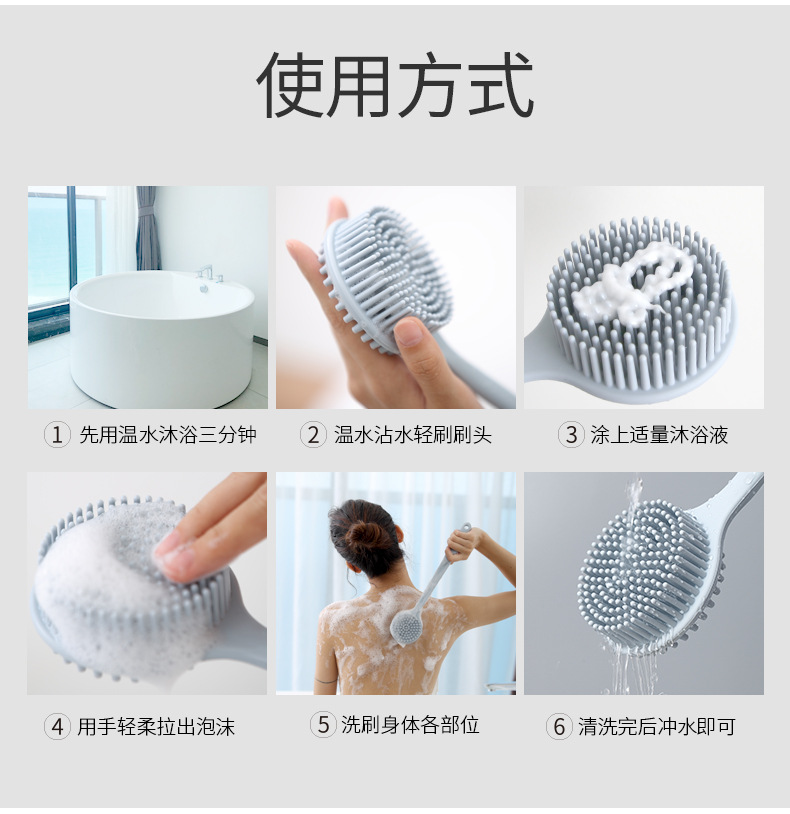 使用方式

1 先用温水沐浴三分钟

2 温水沾水轻刷刷头

3 涂上适量沐浴液

4 用手轻柔拉出泡沫

5 洗刷身体各部位

6 清洗完后冲水即可