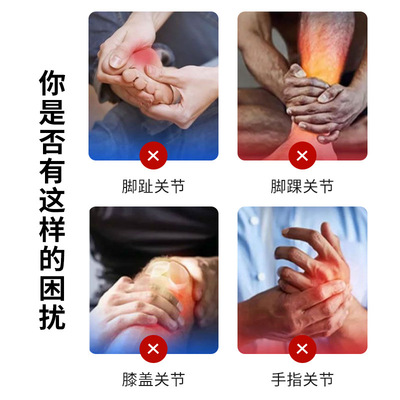 你是否有这样的困扰

脚趾关节

脚踝关节

膝盖关节

手指关节