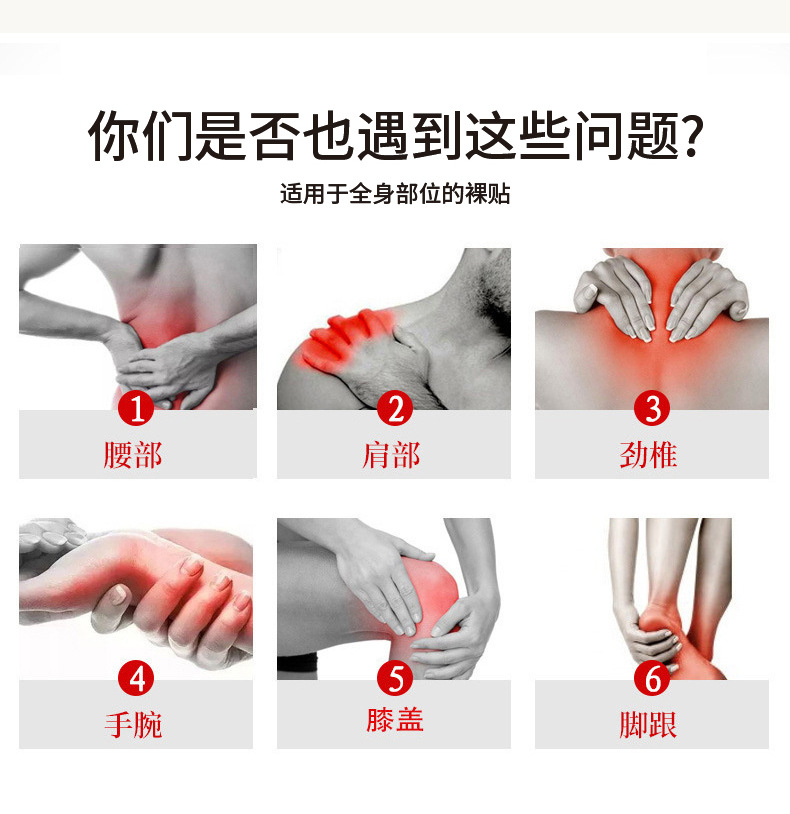 你们是否也遇到这些问题?

适用于全身部位的裸贴

1
腰部

2
肩部

3
劲椎

4
手腕

5
膝盖

6
脚跟