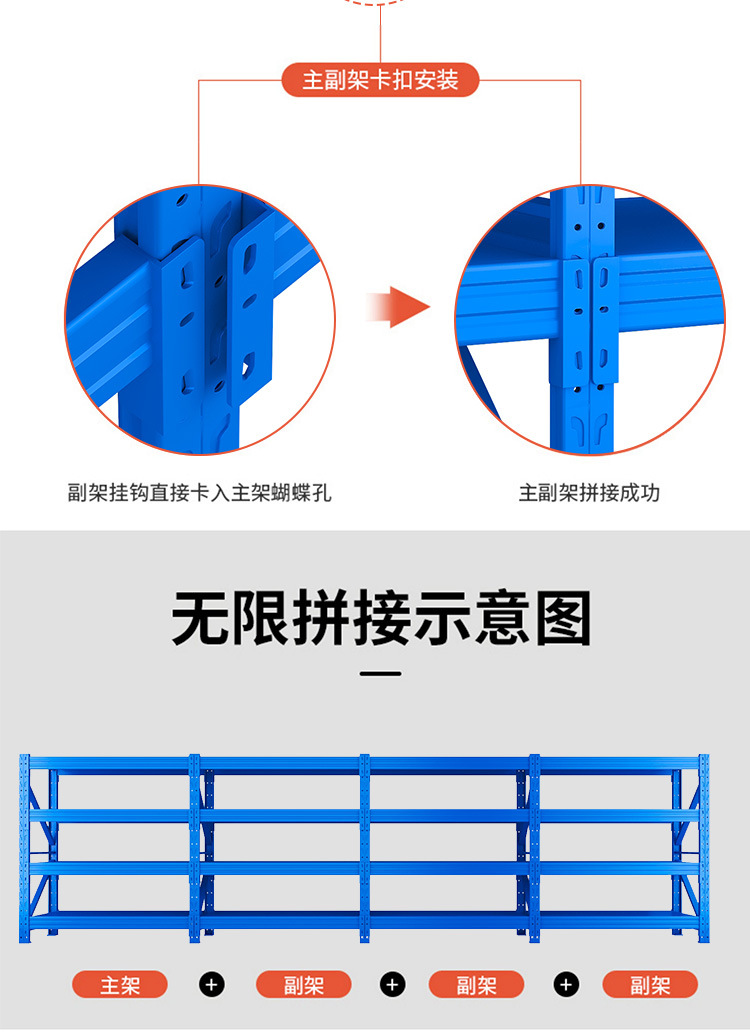 主副架卡扣安装

副架挂钩直接卡入主架蝴蝶孔

主副架拼接成功

无限拼接示意图

主架 + 副架 + 副架 + 副架