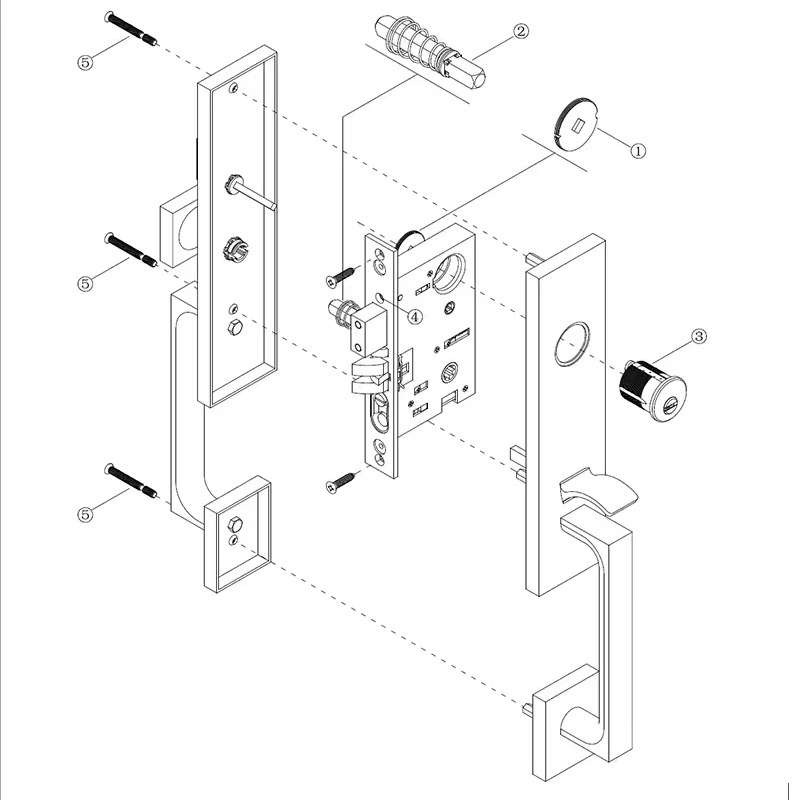 ⑤
②
①
⑤
④
③
⑤