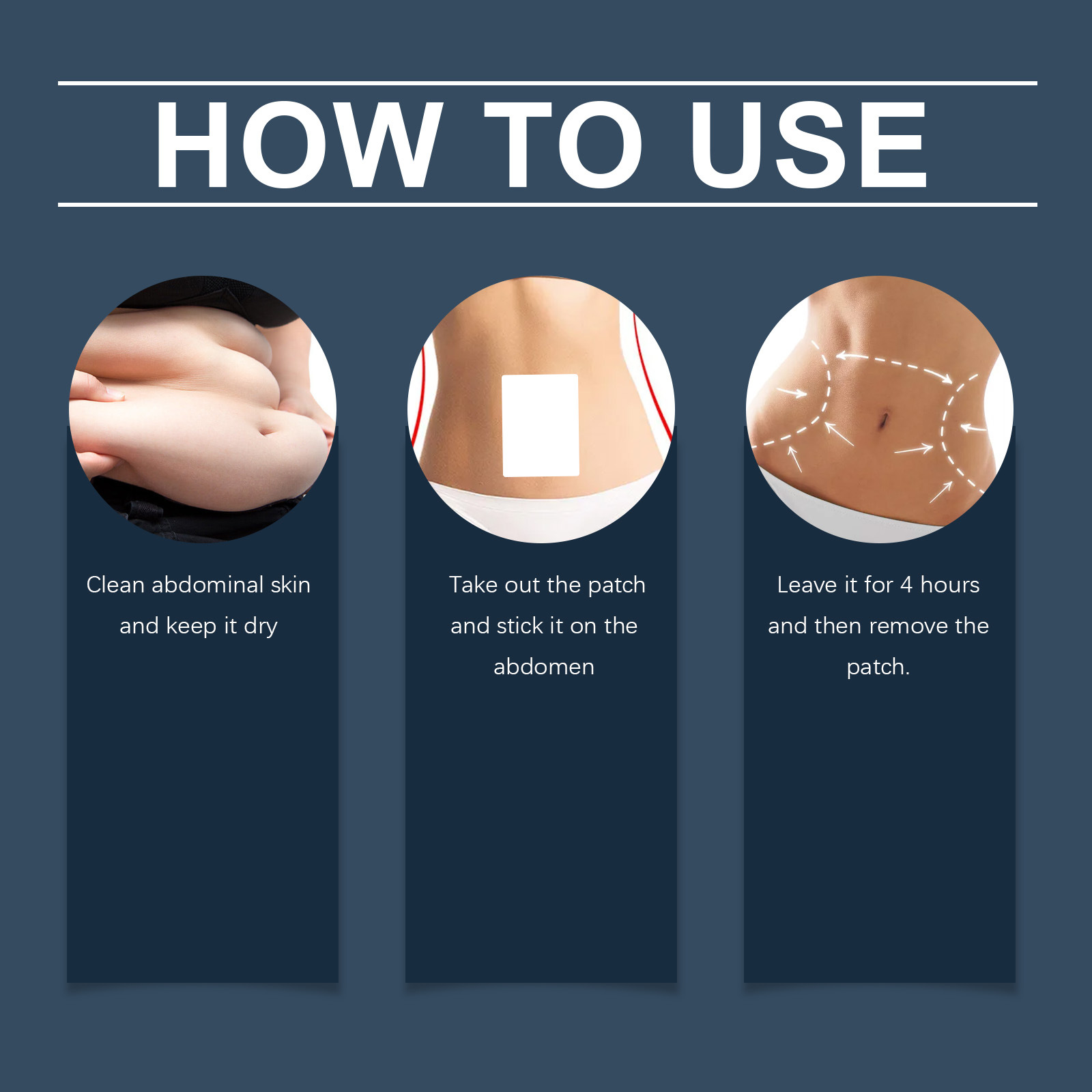 HOW TO USE

Clean abdominal skin and keep it dry

Take out the patch and stick it on the abdomen

Leave it for 4 hours and then remove the patch.