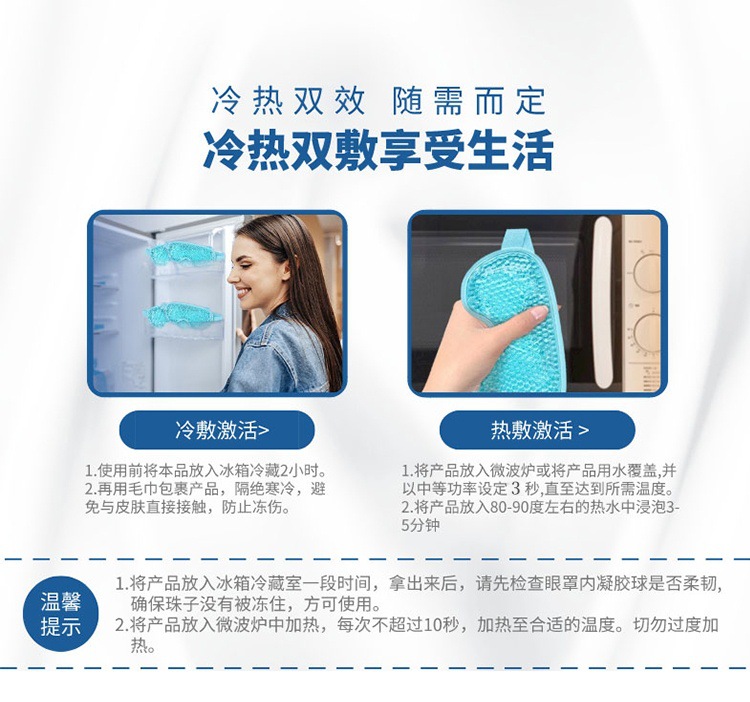 冷热双效 随需而定
冷热双敷享受生活

冷敷激活>

1.使用前将本品放入冰箱冷藏2小时。
2.再用毛巾包裹产品，隔绝寒冷，避免与皮肤直接接触，防止冻伤。

热敷激活 >

1.将产品放入微波炉或将产品用水覆盖,并以中等功率设定 3 秒,直至达到所需温度。
2.将产品放入80-90度左右的热水中浸泡3-5分钟

温馨提示

1.将产品放入冰箱冷藏室一段时间，拿出来后，请先检查眼罩内凝胶球是否柔韧，确保珠子没有被冻住，方可使用。
2.将产品放入微波炉中加热，每次不超过10秒，加热至合适的温度。切勿过度加热。