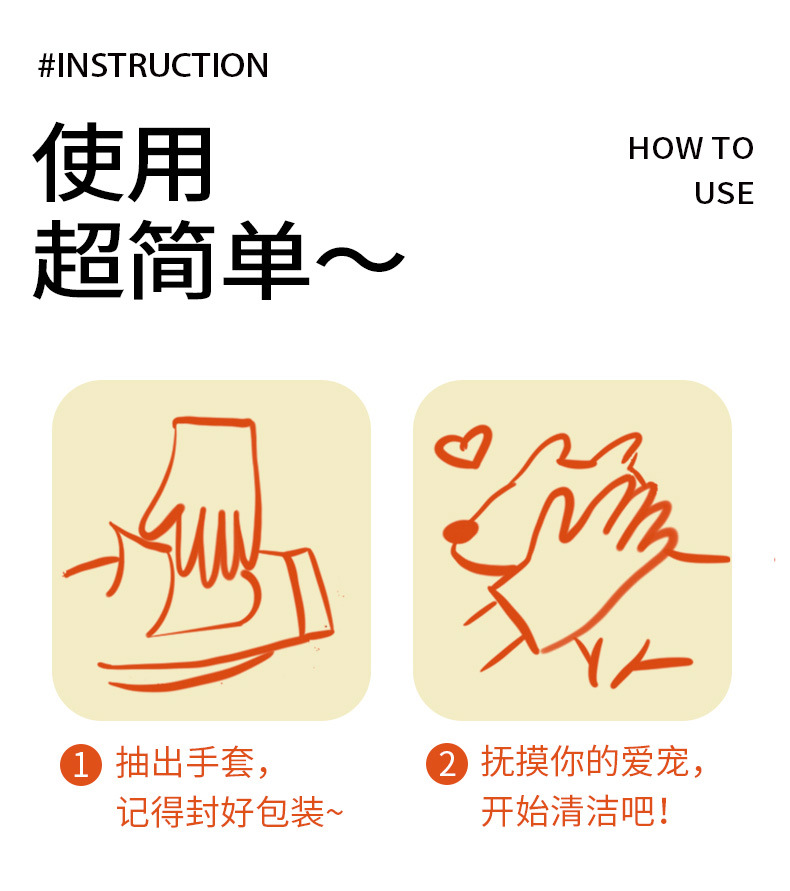 #INSTRUCTION

使用
超简单～

HOW TO
USE

1 抽出手套，
记得封好包装~

2 抚摸你的爱宠，
开始清洁吧！