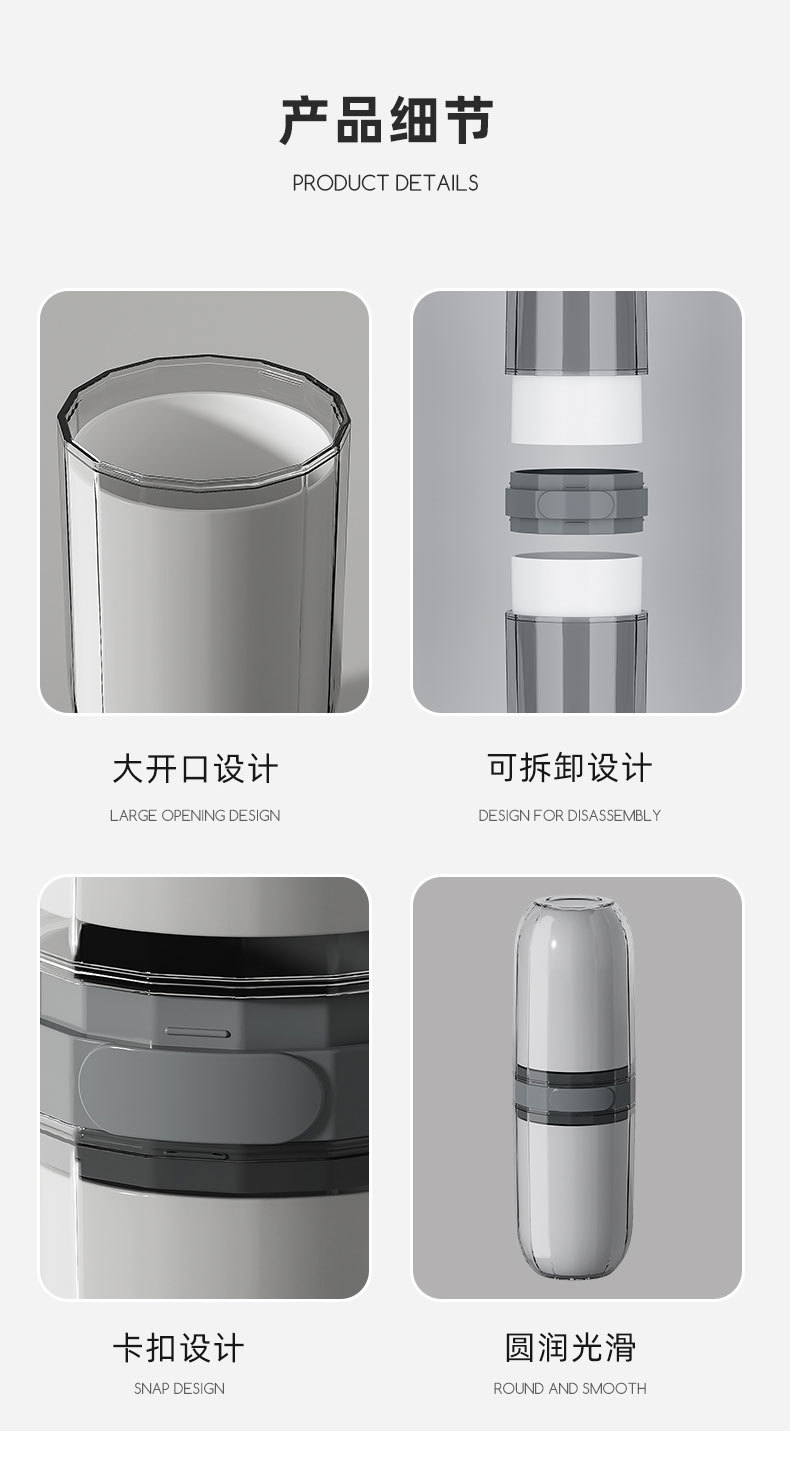 产品细节
PRODUCT DETAILS

大开口设计
LARGE OPENING DESIGN

可拆卸设计
DESIGN FOR DISASSEMBLY

卡扣设计
SNAP DESIGN

圆润光滑
ROUND AND SMOOTH