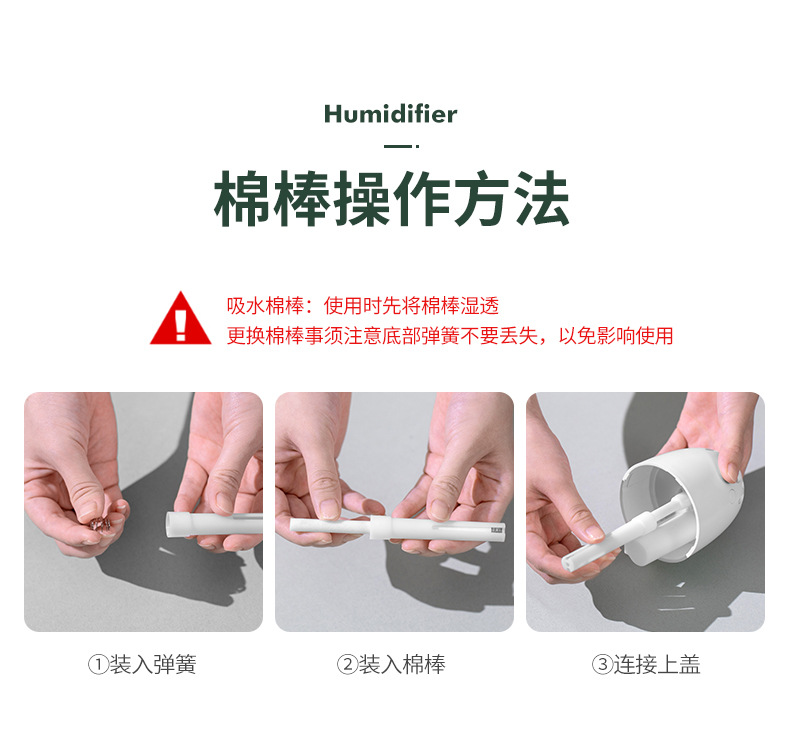 Humidifier

棉棒操作方法

吸水棉棒：使用时先将棉棒湿透
更换棉棒事须注意底部弹簧不要丢失，以免影响使用

①装入弹簧

②装入棉棒

③连接上盖