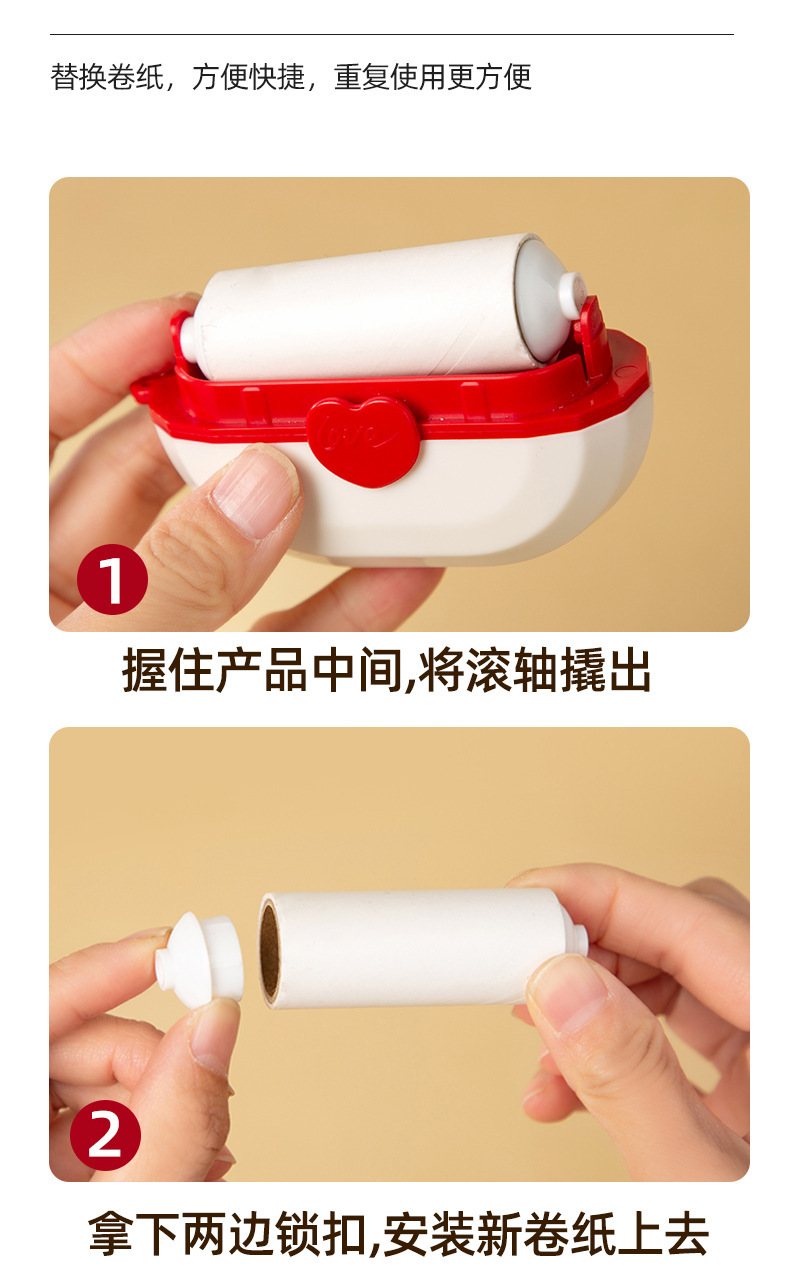 替换卷纸，方便快捷，重复使用更方便

love

1

握住产品中间,将滚轴撬出

2

拿下两边锁扣,安装新卷纸上去