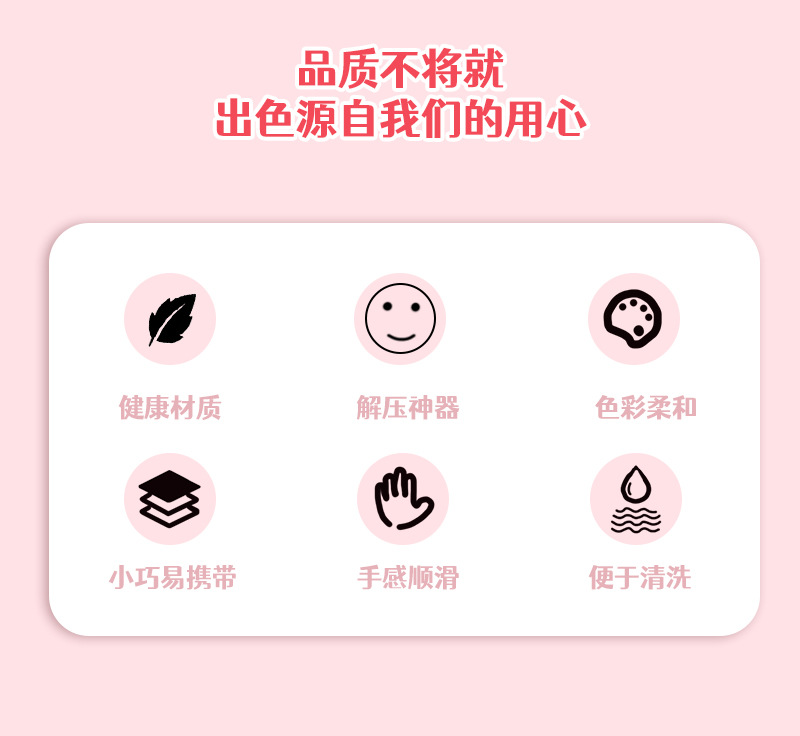 品质不将就
出色源自我们的用心

健康材质

解压神器

色彩柔和

小巧易携带

手感顺滑

便于清洗