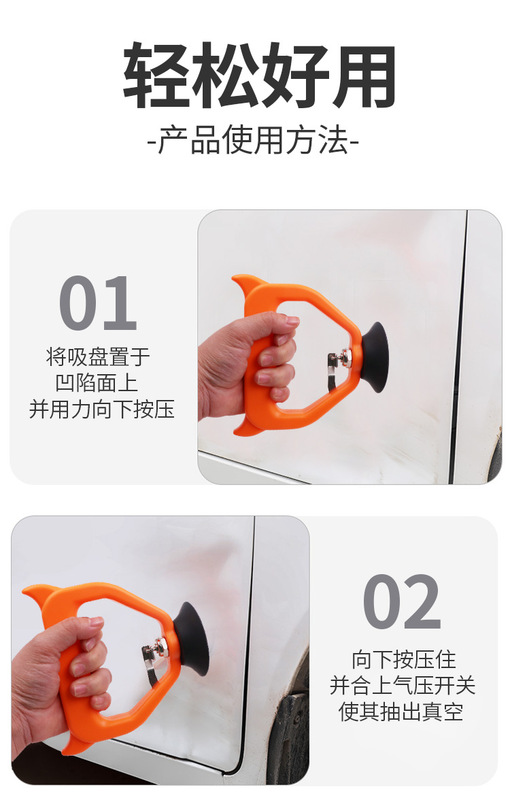 轻松好用

-产品使用方法-

01

将吸盘置于
凹陷面上
并用力向下按压

02

向下按压住
并合上气压开关
使其抽出真空