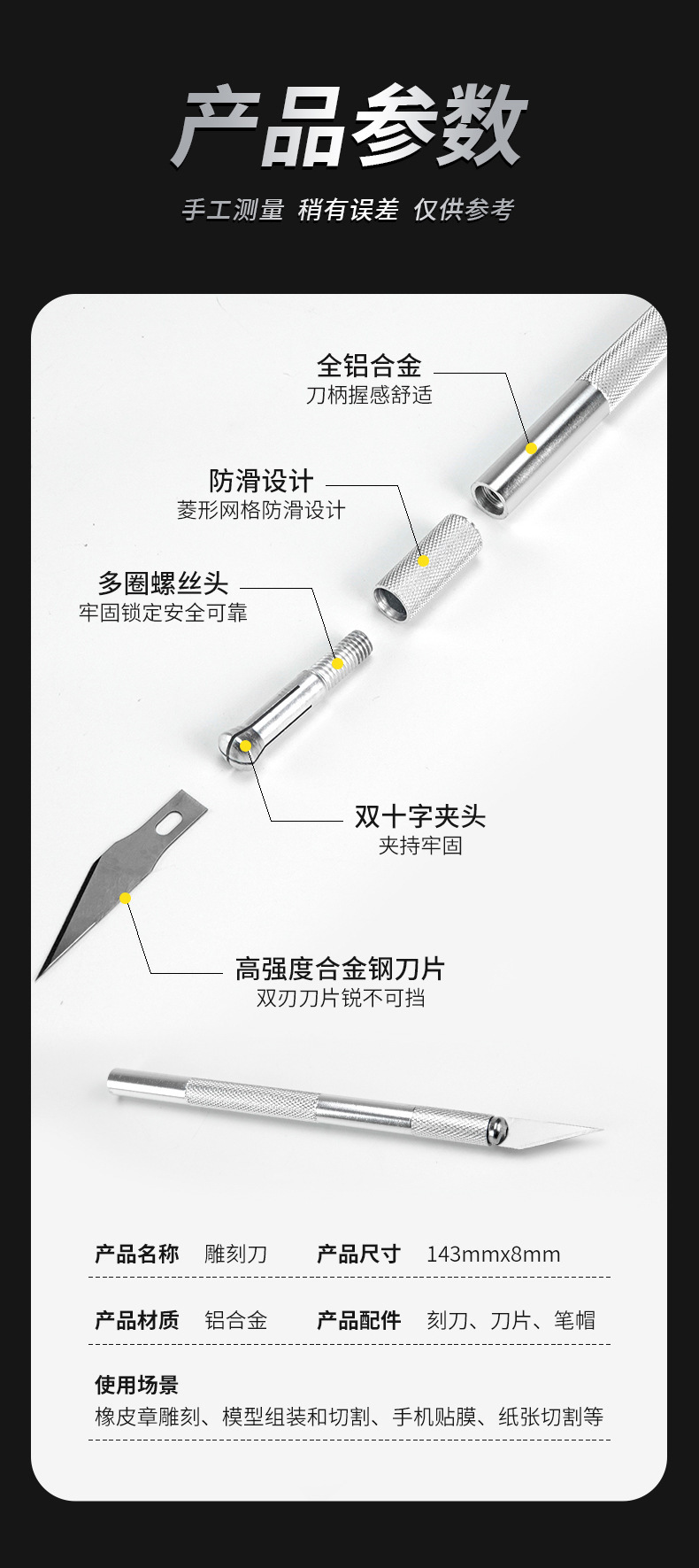 产品参数

手工测量 稍有误差 仅供参考

全铝合金
刀柄握感舒适

防滑设计
菱形网格防滑设计

多圈螺丝头
牢固锁定安全可靠

双十字夹头
夹持牢固

高强度合金钢刀片
双刃刀片锐不可挡

产品名称 雕刻刀 产品尺寸 143mmx8mm

产品材质 铝合金 产品配件 刻刀、刀片、笔帽

使用场景
橡皮章雕刻、模型组装和切割、手机贴膜、纸张切割等